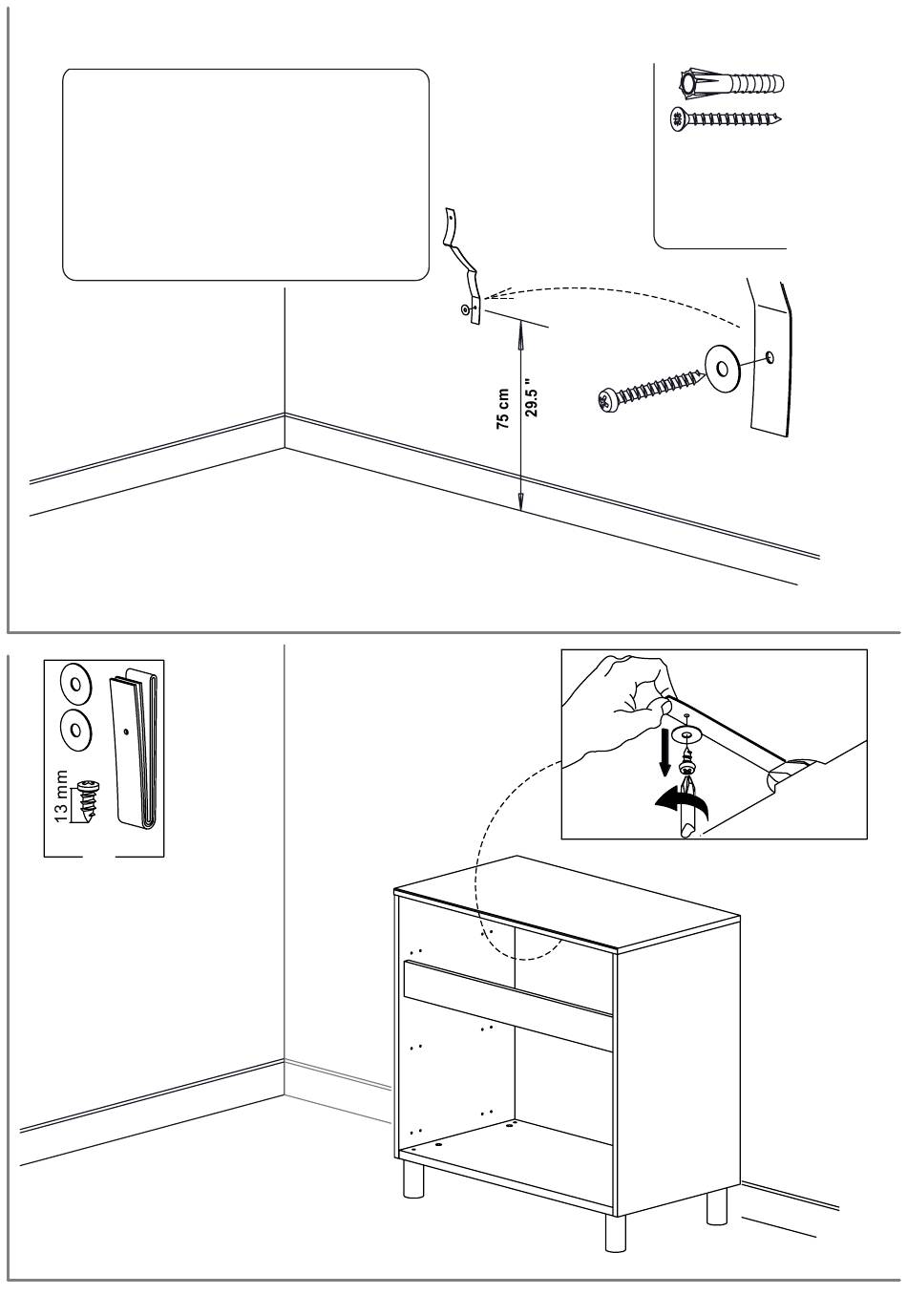 75 cm
29.5 "

13 mm