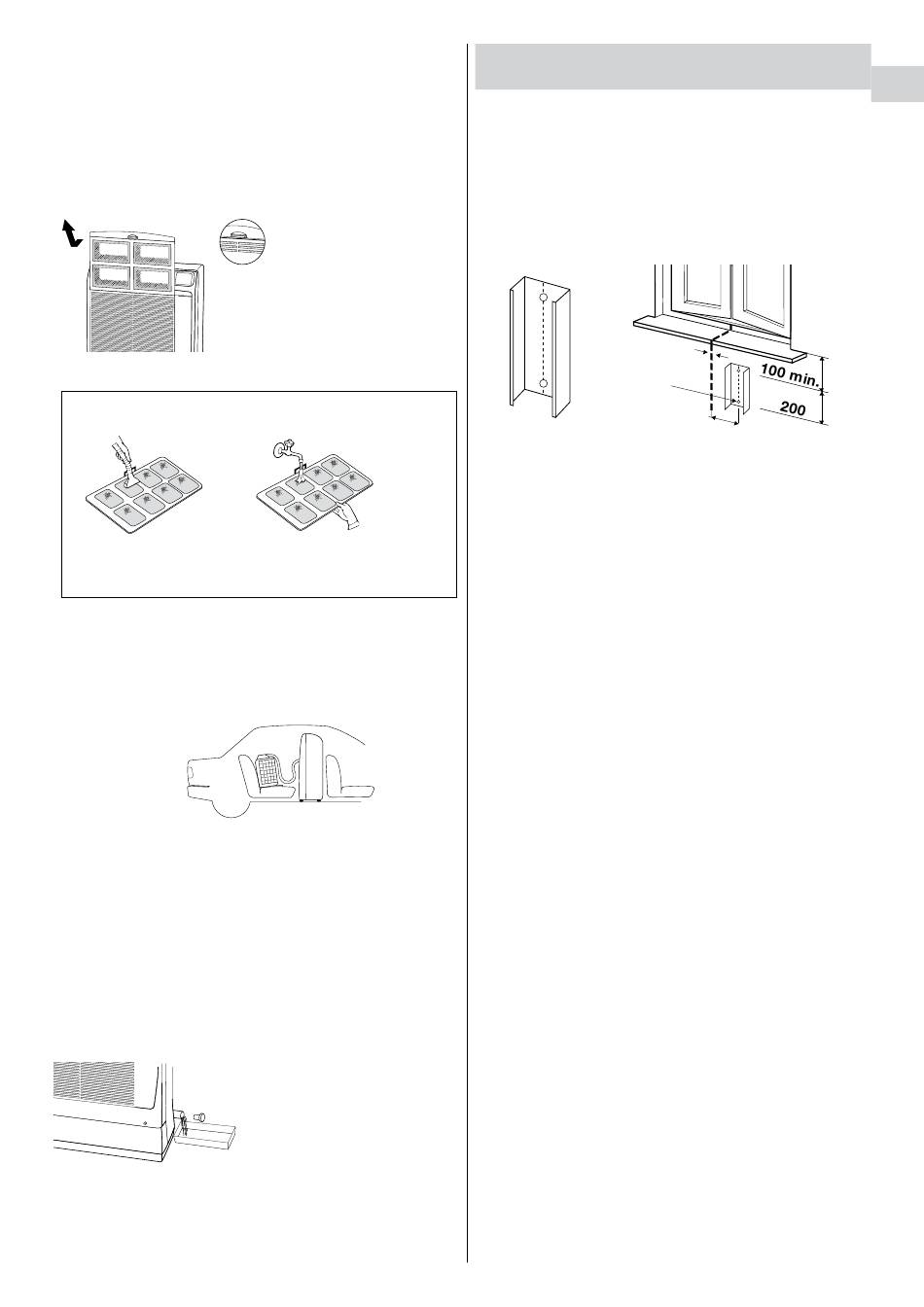 100 min.

200