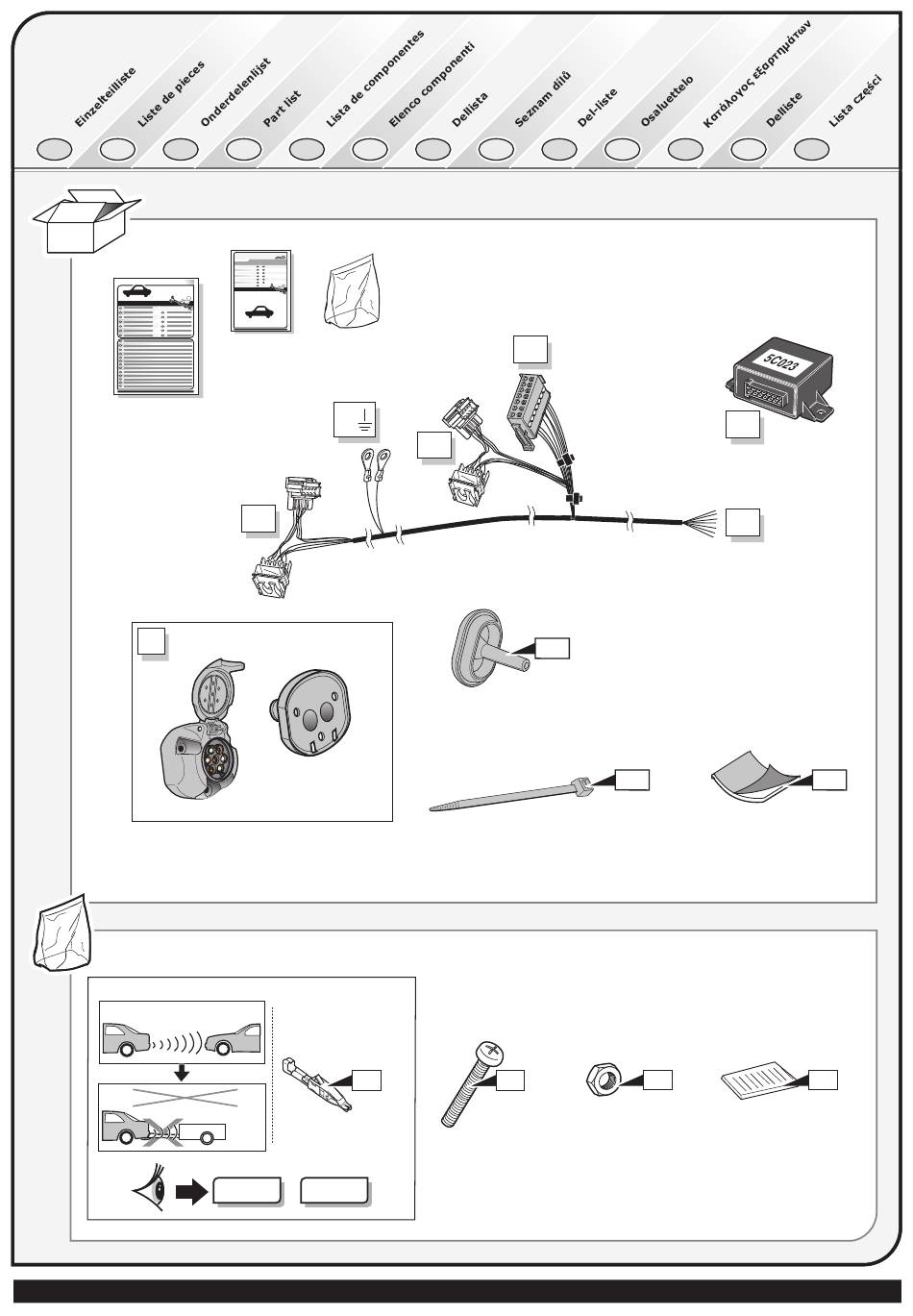 Einzelteilliste
Liste de pieces
Onderdelenlijst
Part list
Lista de componentes
Elenco componenti
Dellista
Seznam dílů
Del-liste
Osaluettelo
Κατάλογος εξαρτημάτων
Delliste
Lista części

5C023