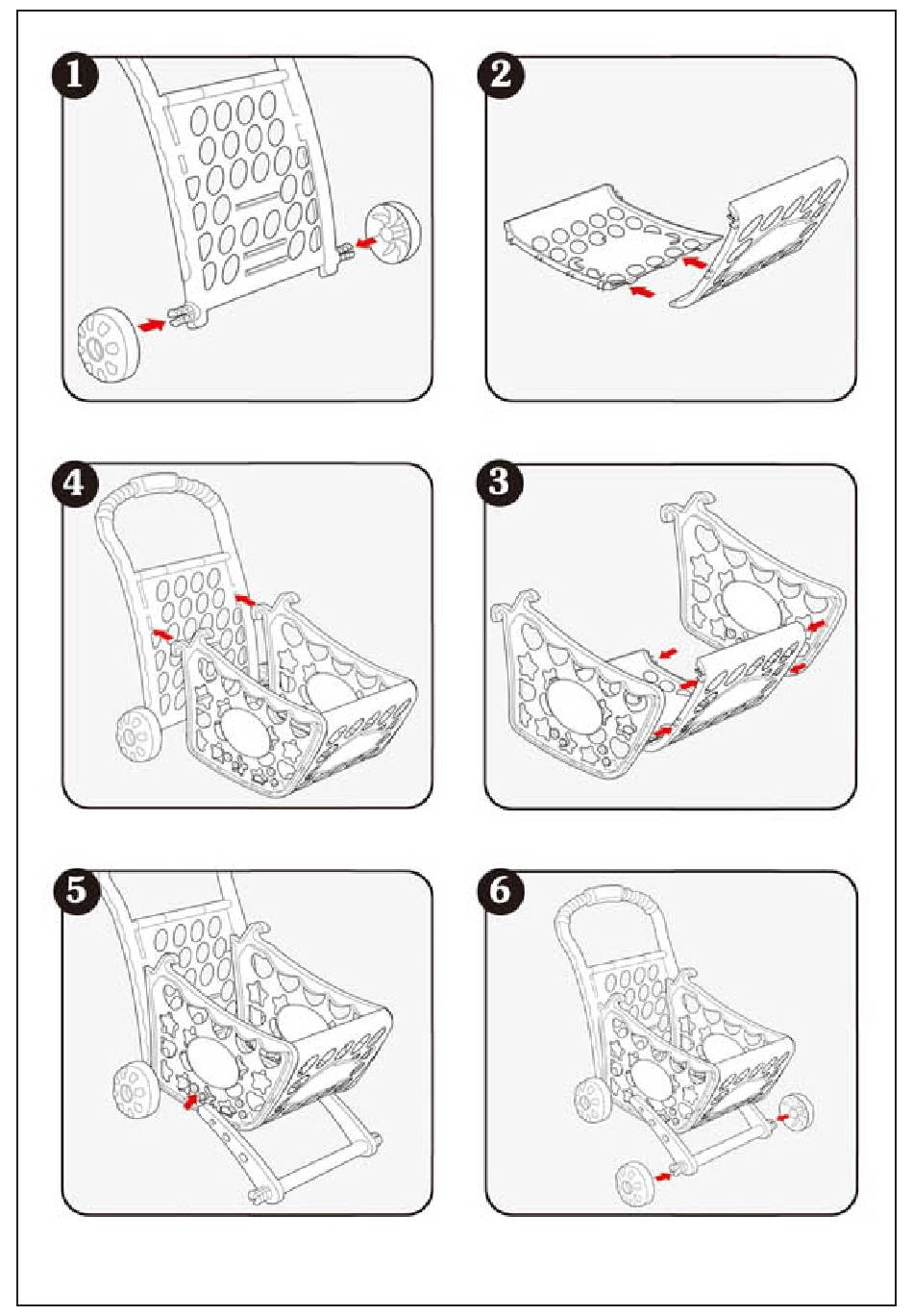 1

2

4

3

5

6