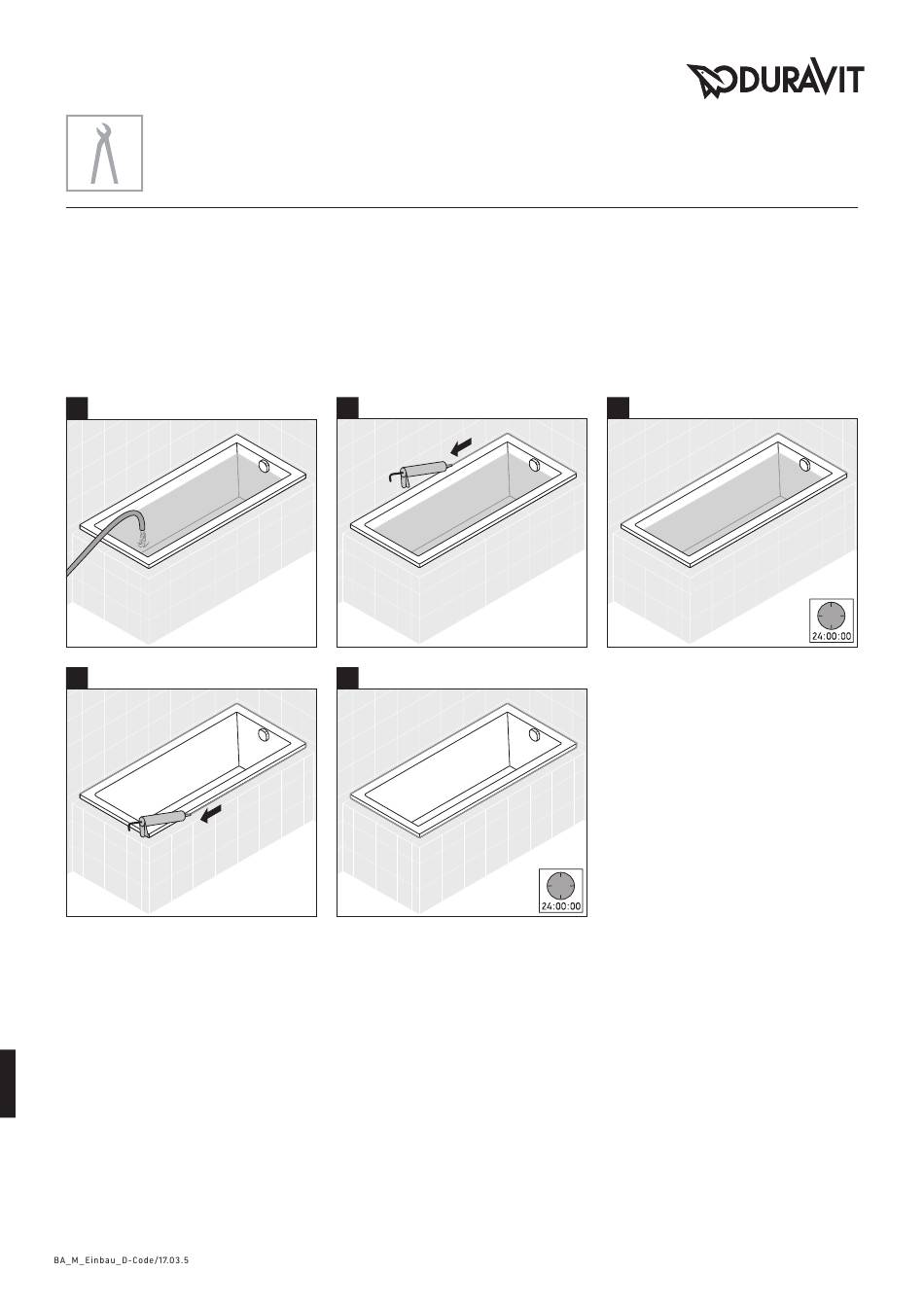 DURAVIT

24:00:00

24:00:00

BA_M_Einbau_D-Code/17.03.5