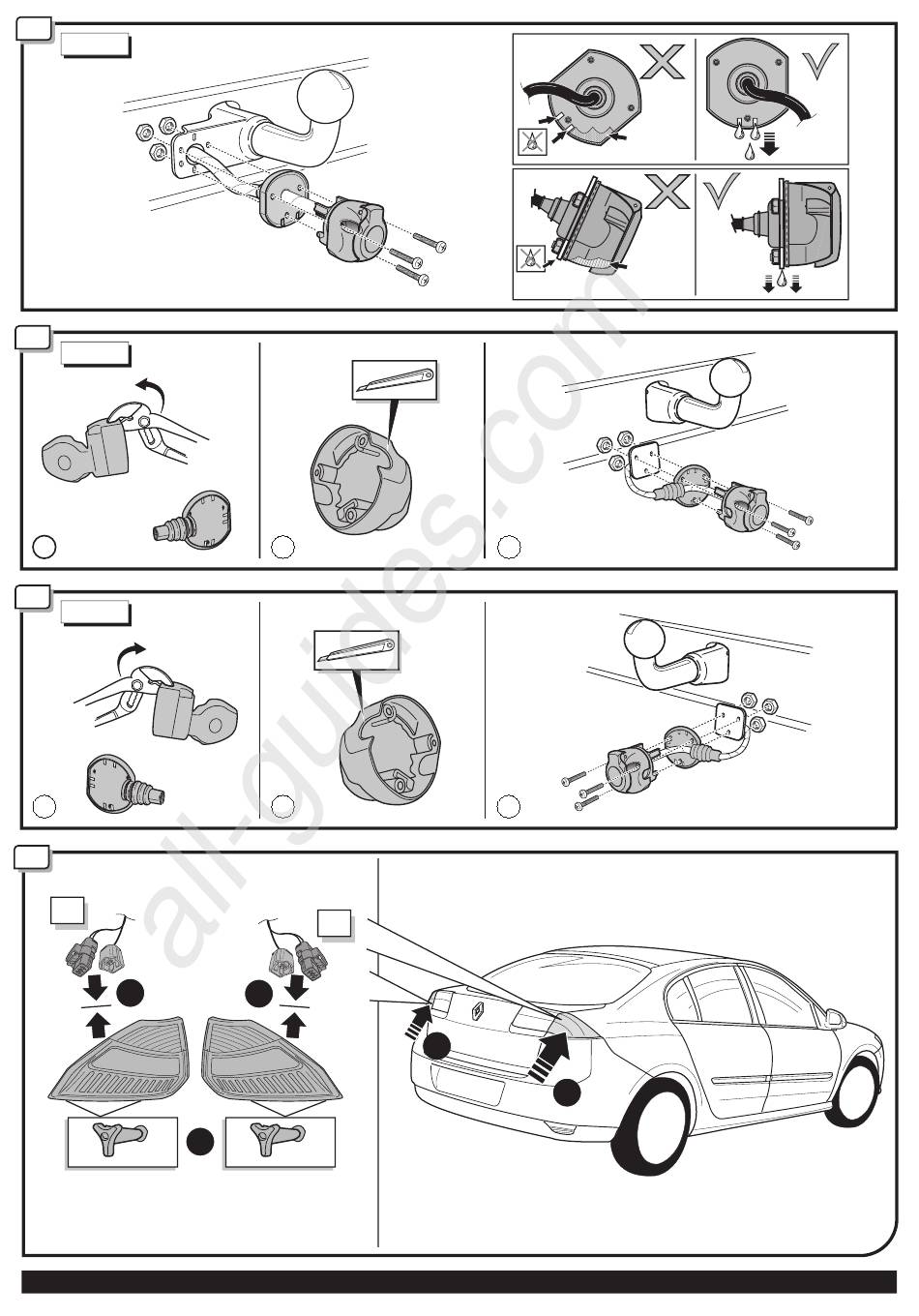 all-guides.com