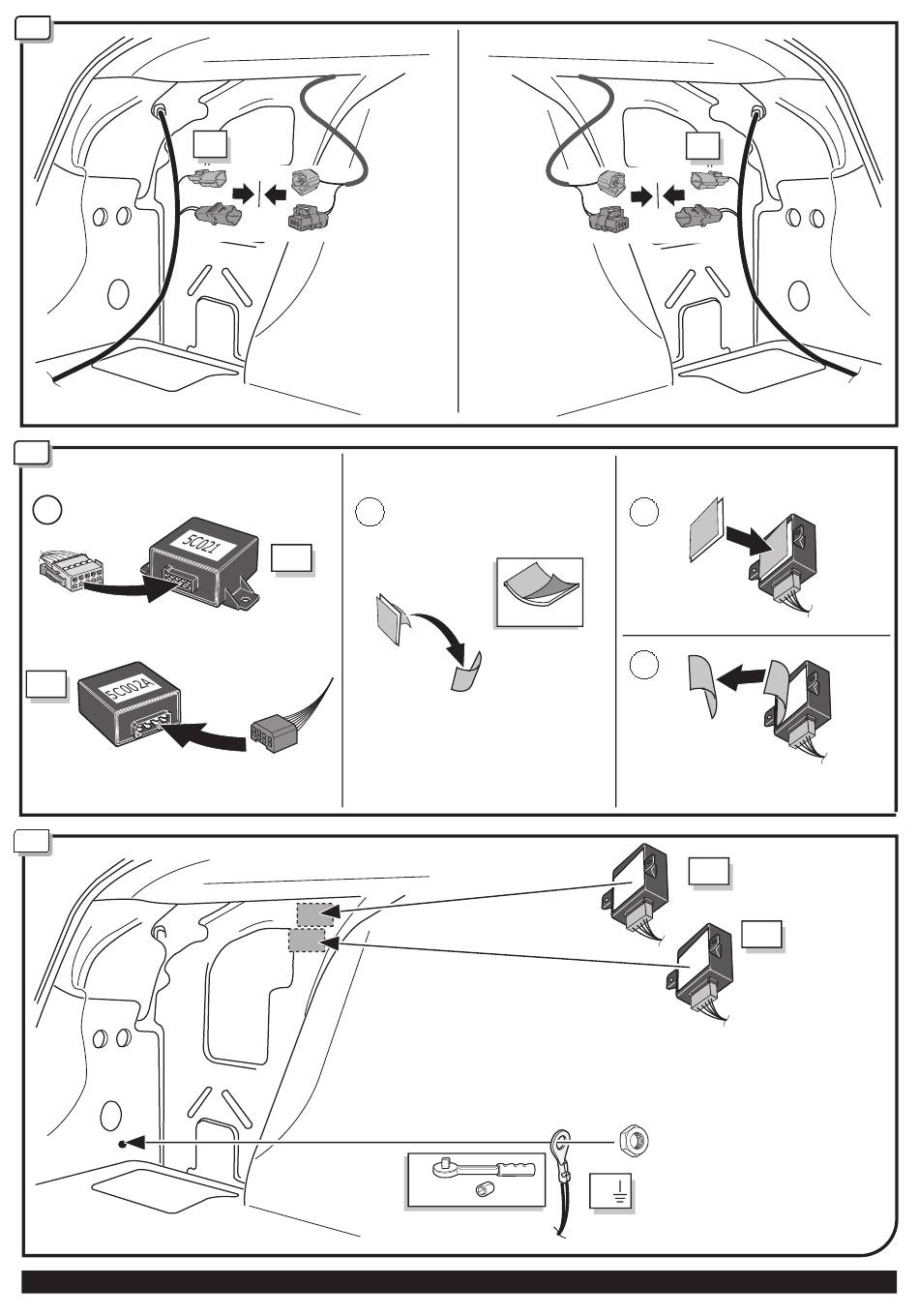 5C021

5C002A