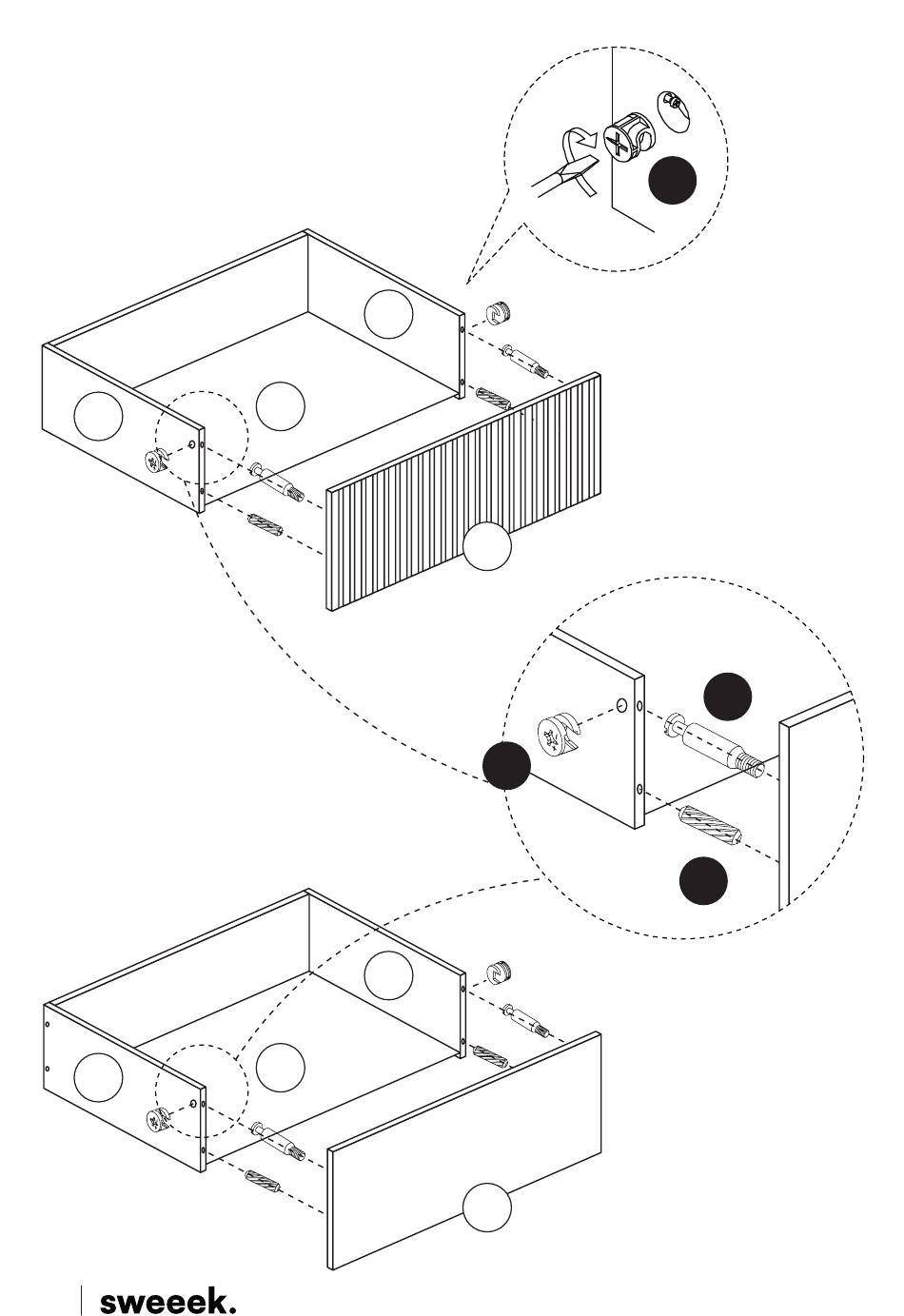 sweeek.