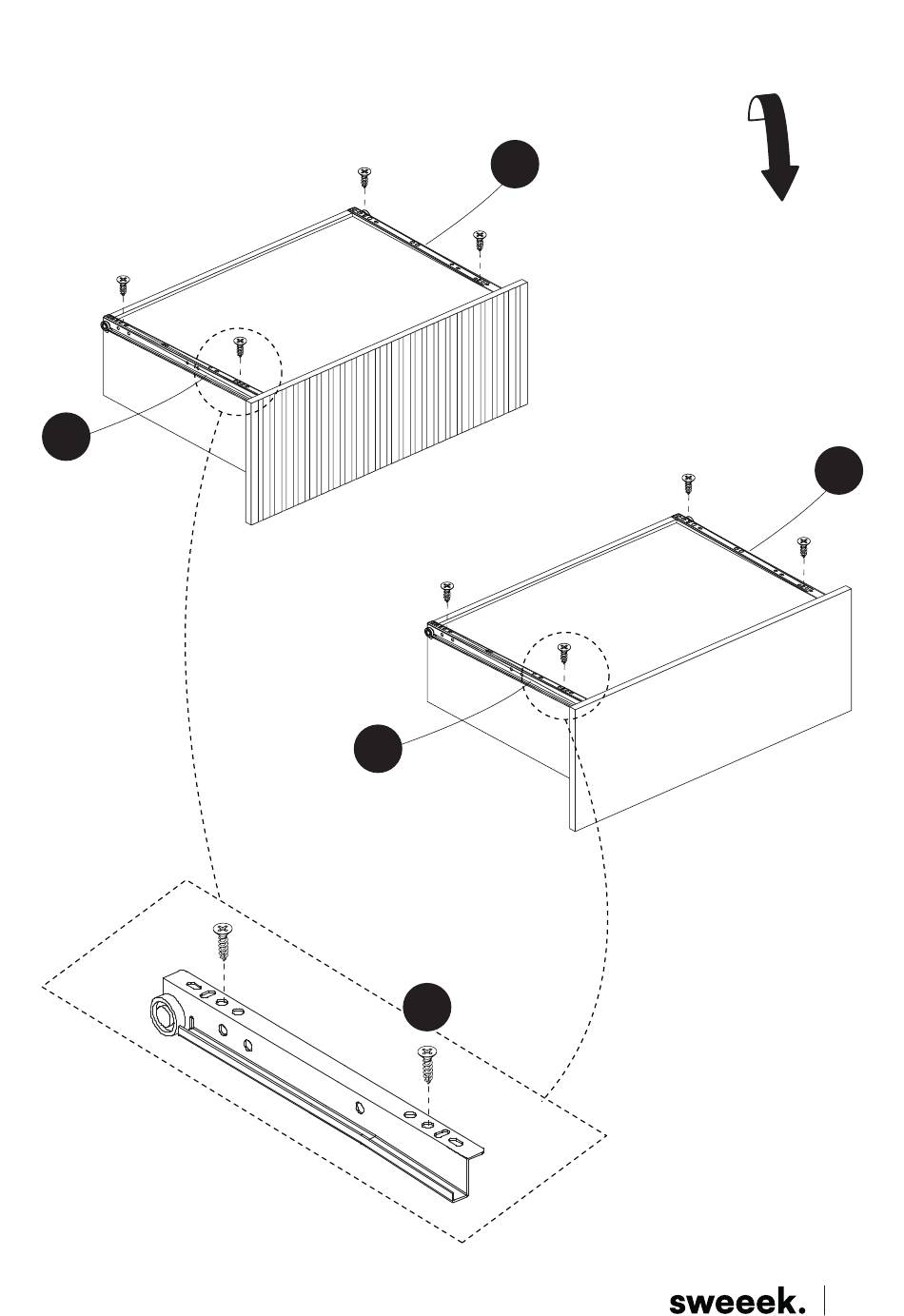 sweeek.