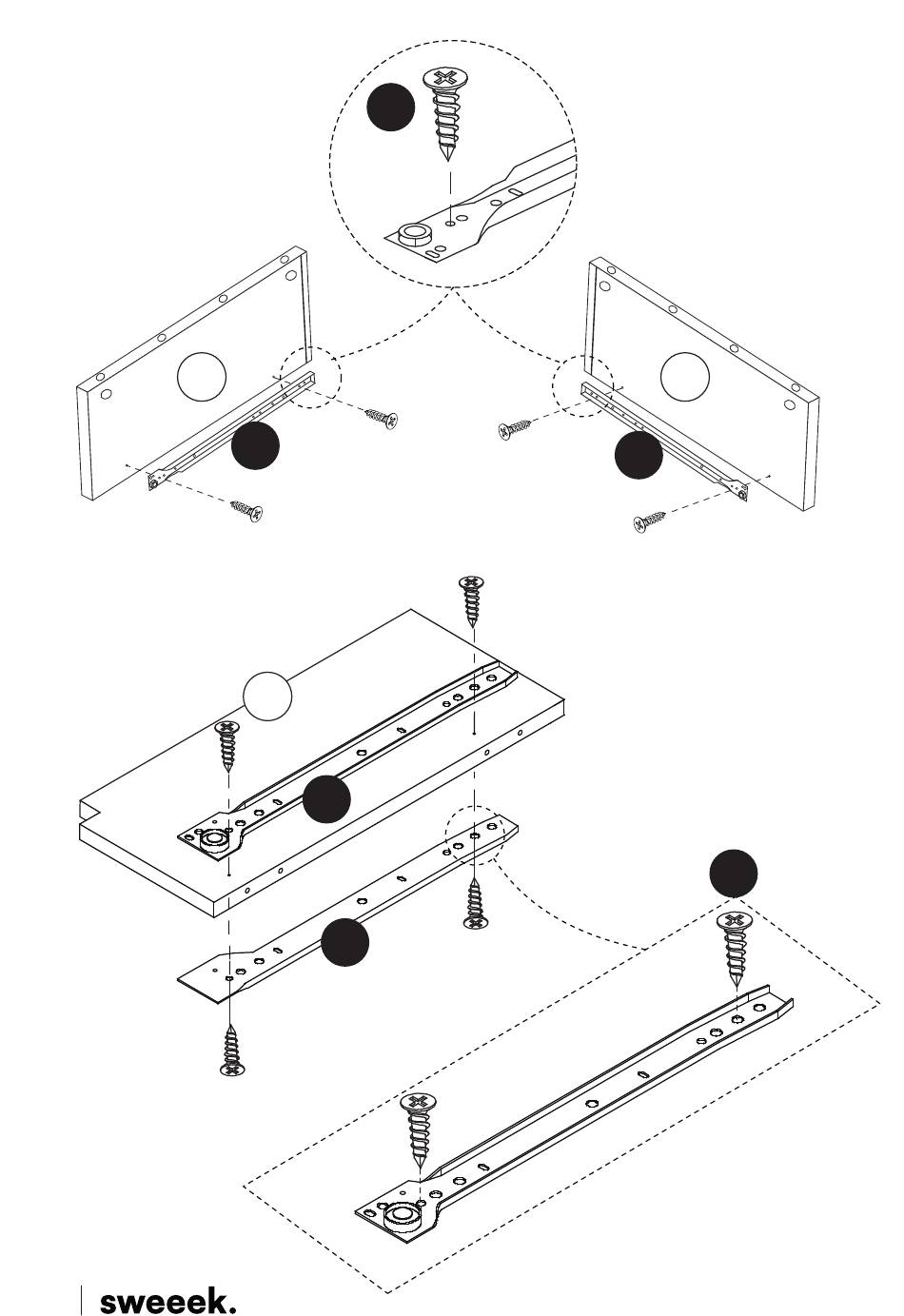 sweeek.