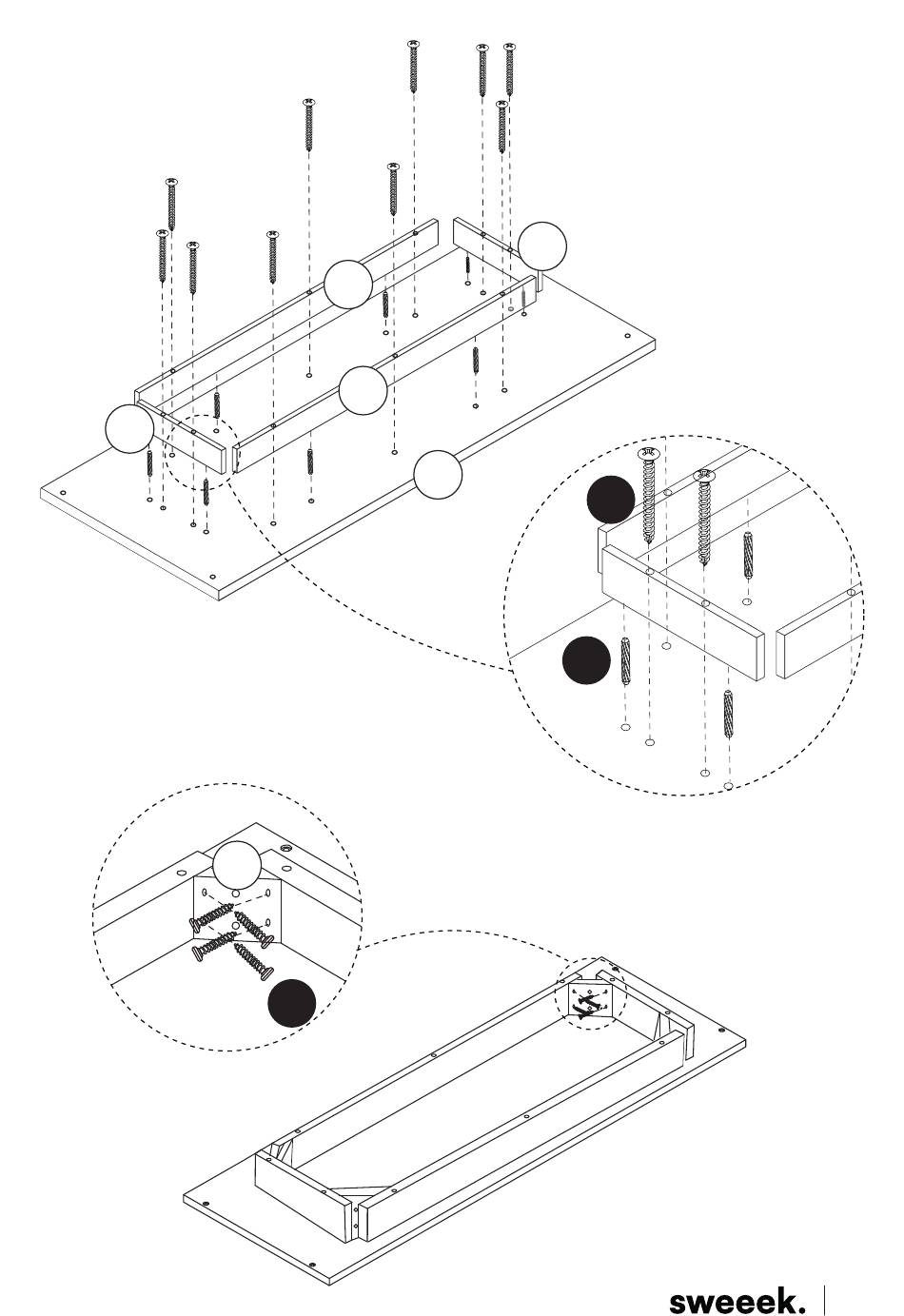 sweeek.