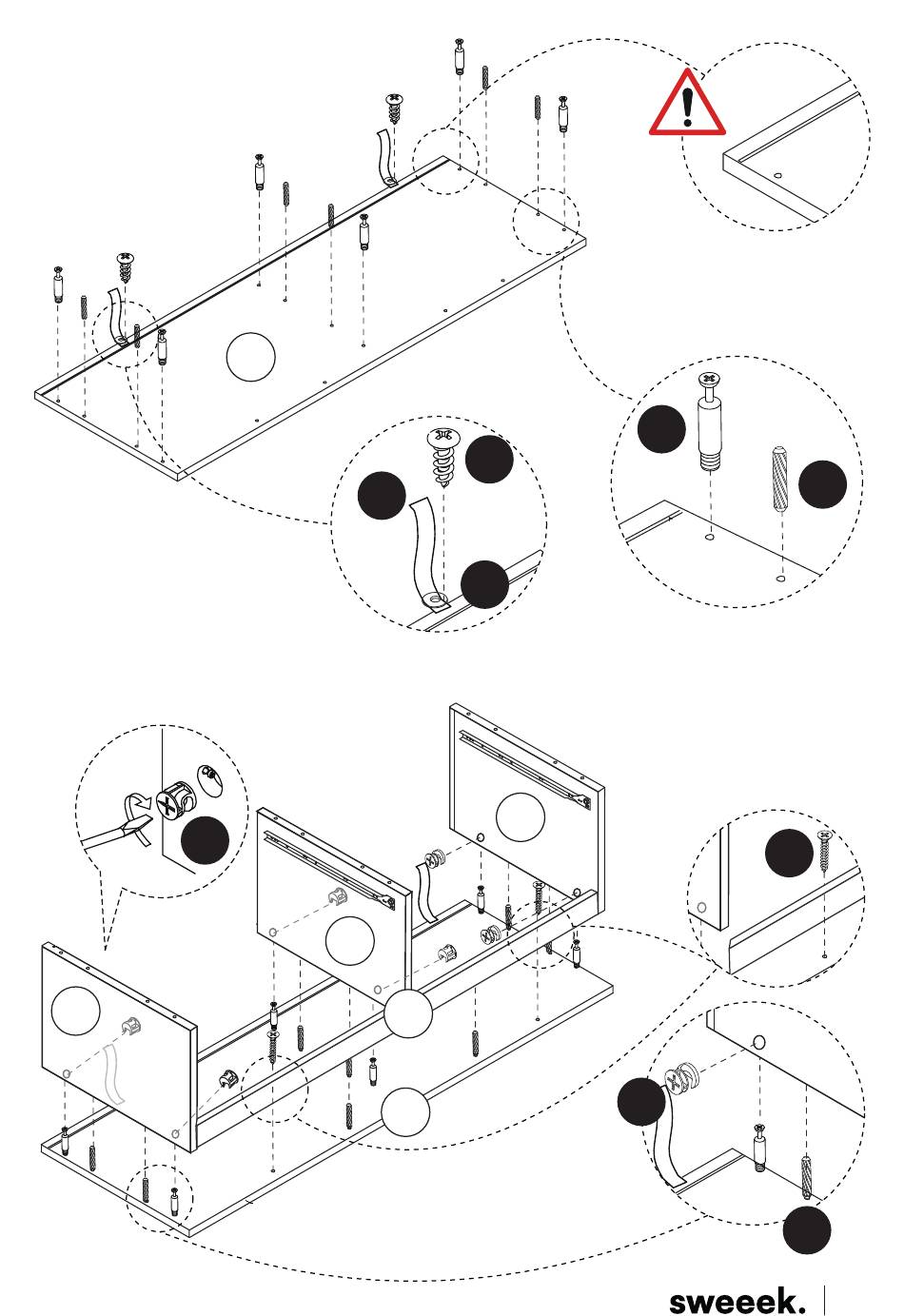 sweeek.