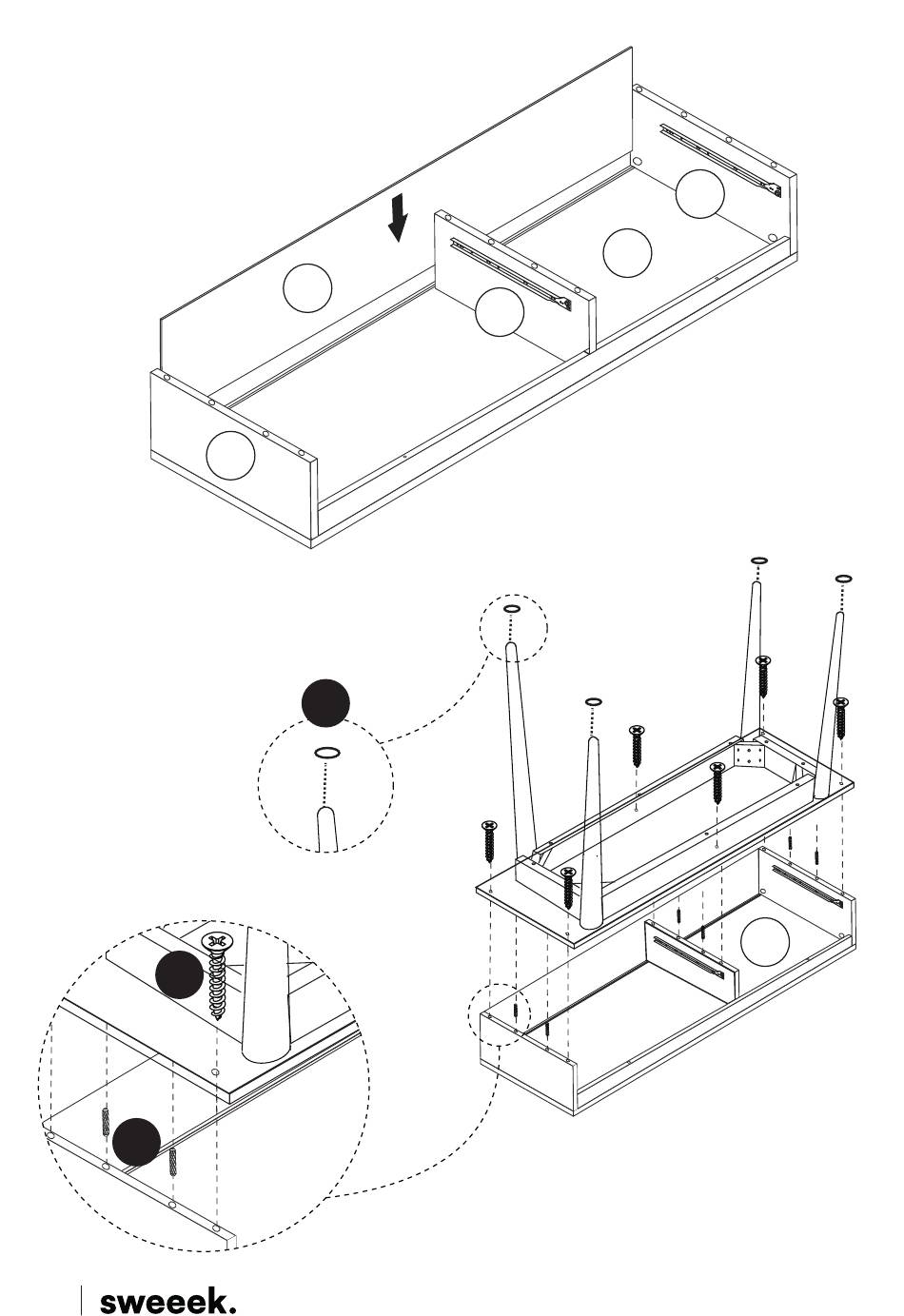 sweeek.