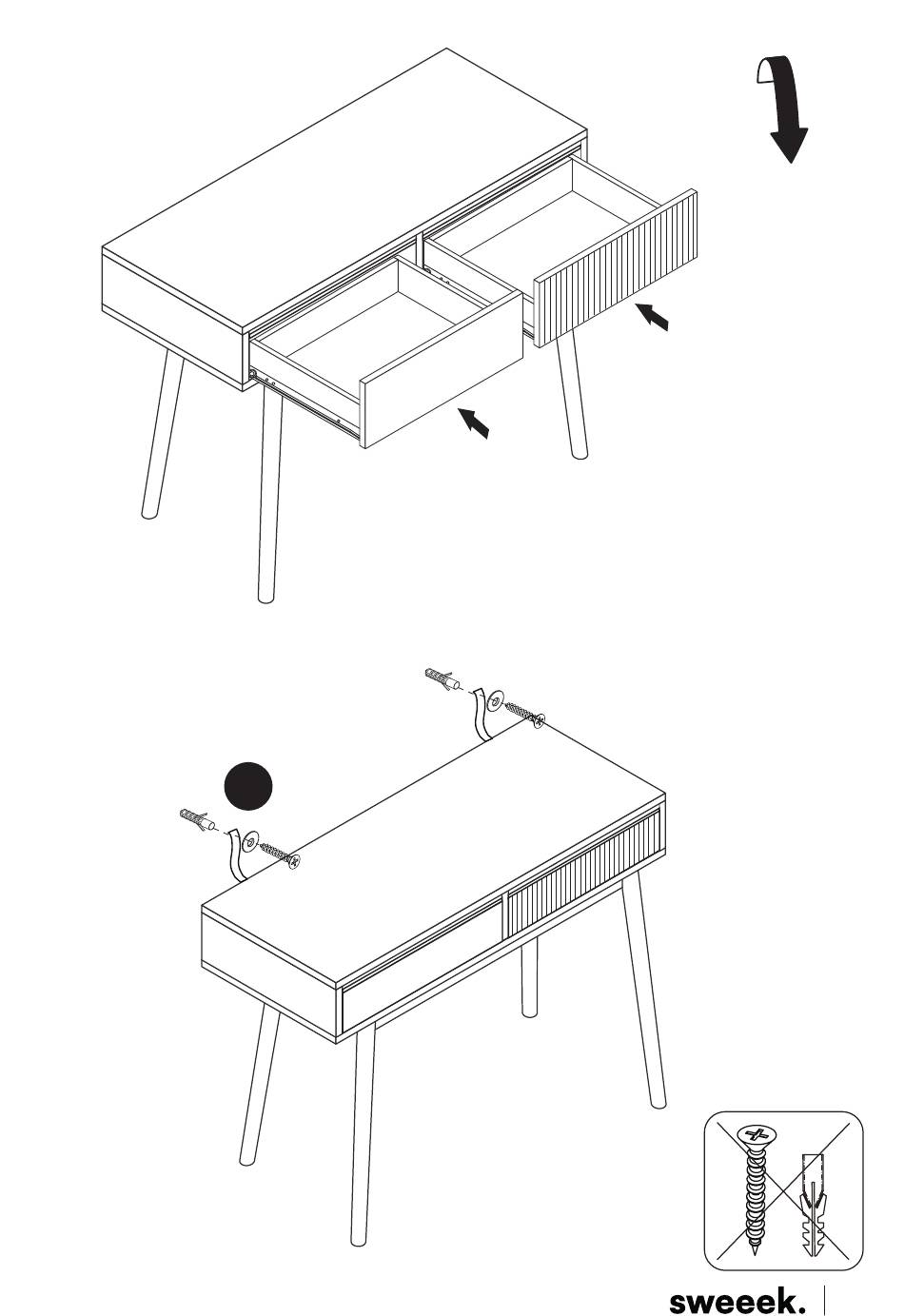 sweeek.