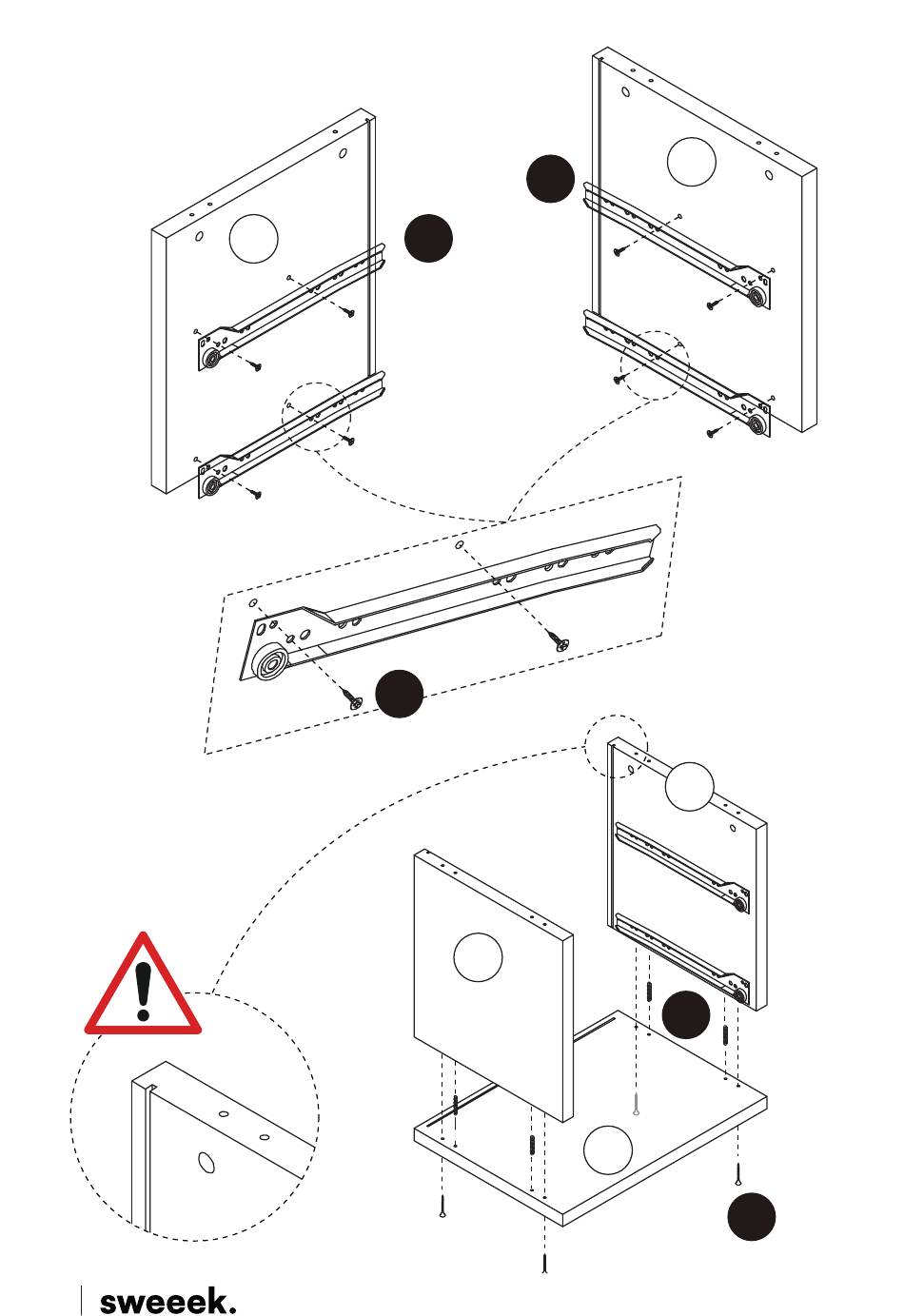 sweeek.