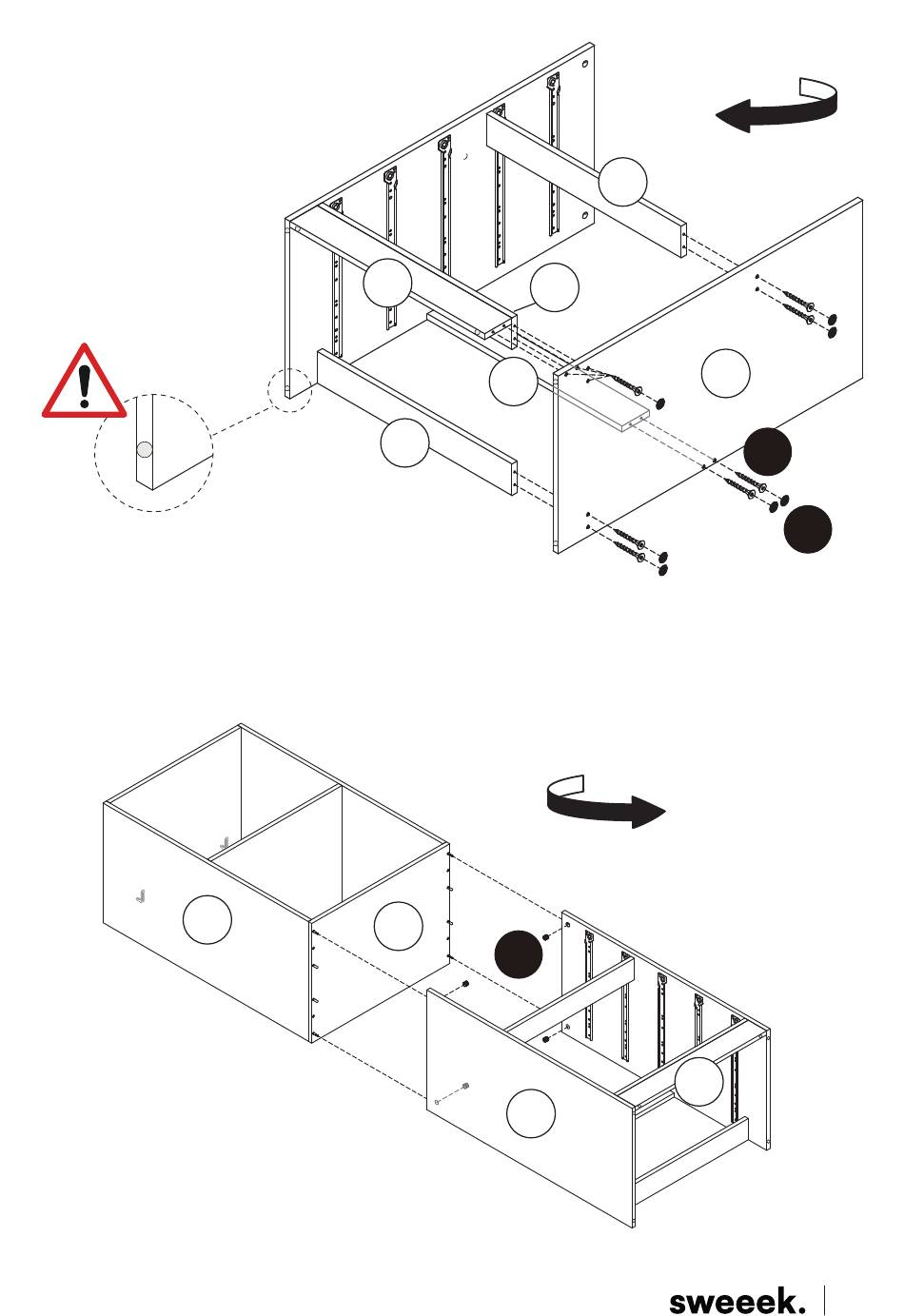 sweeek.