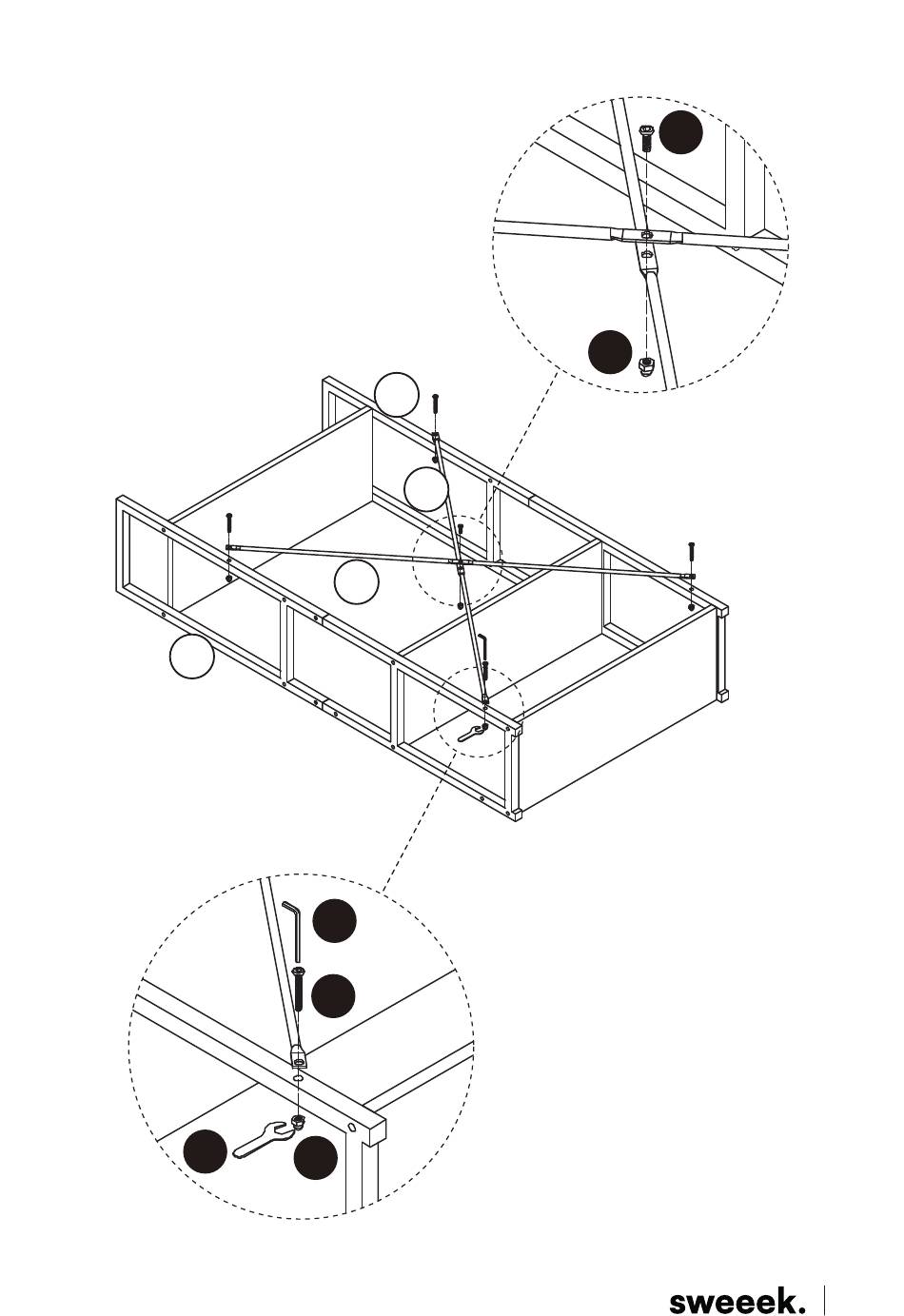 sweeek.