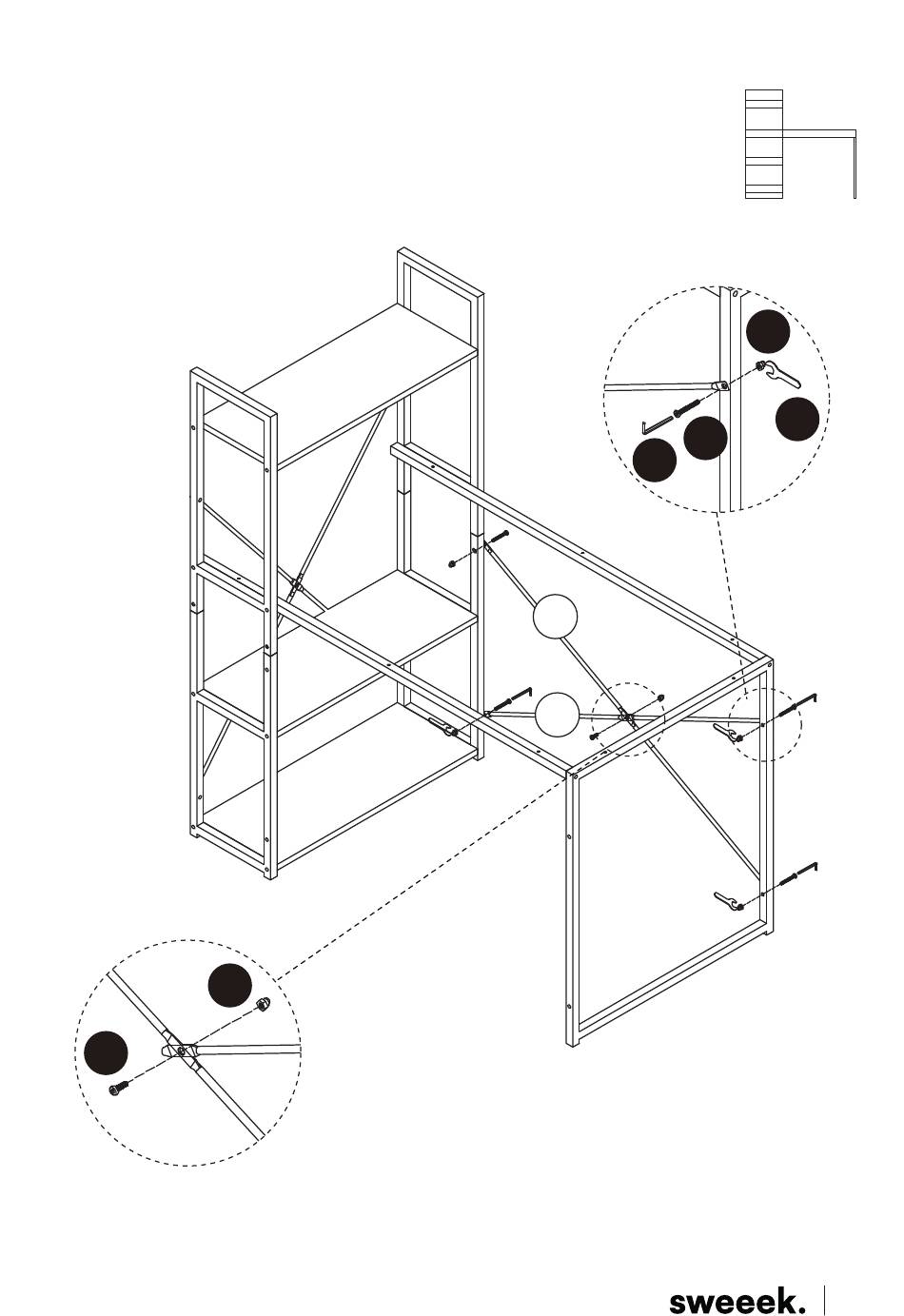 sweeek.