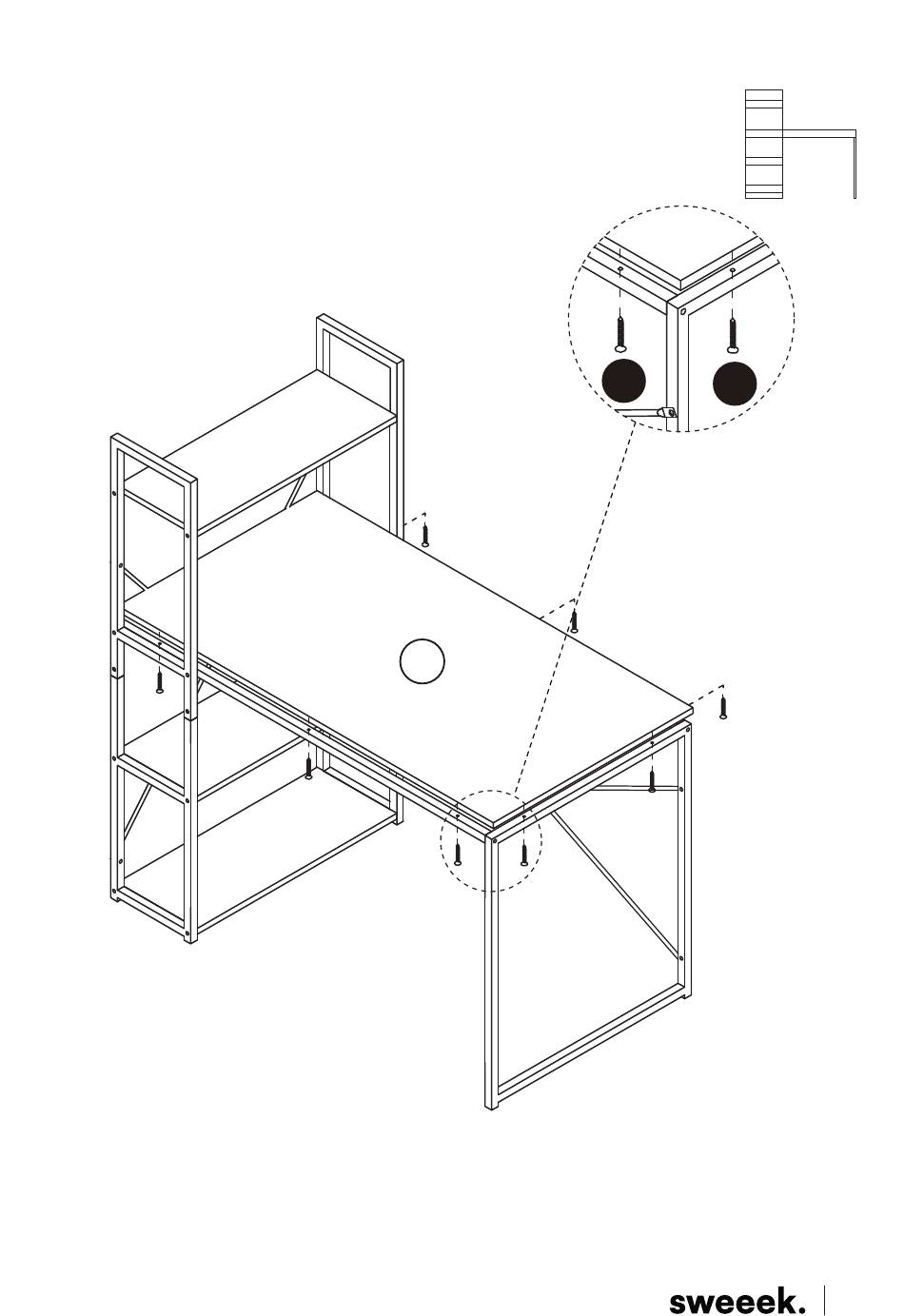 sweeek.