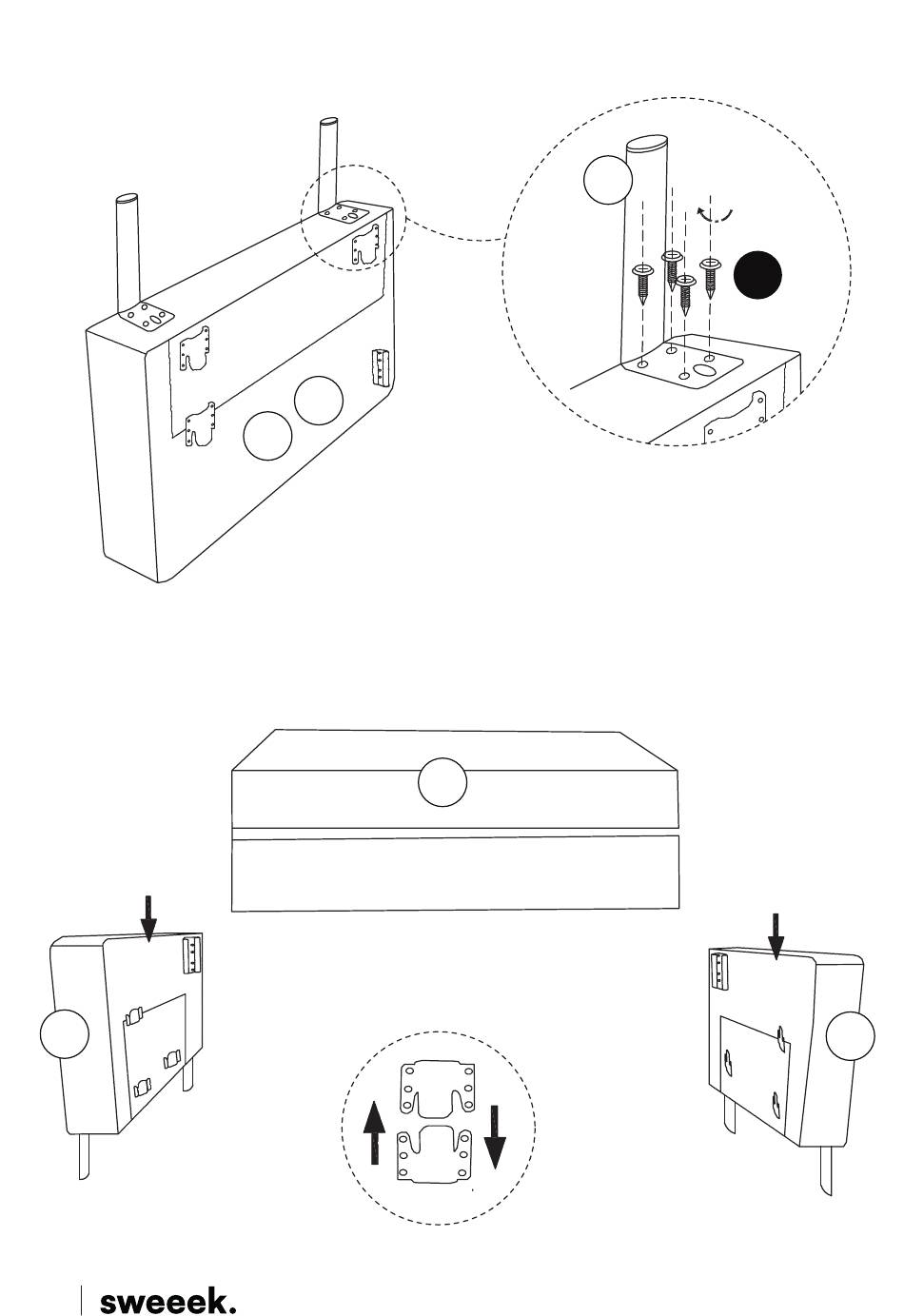 sweeek.