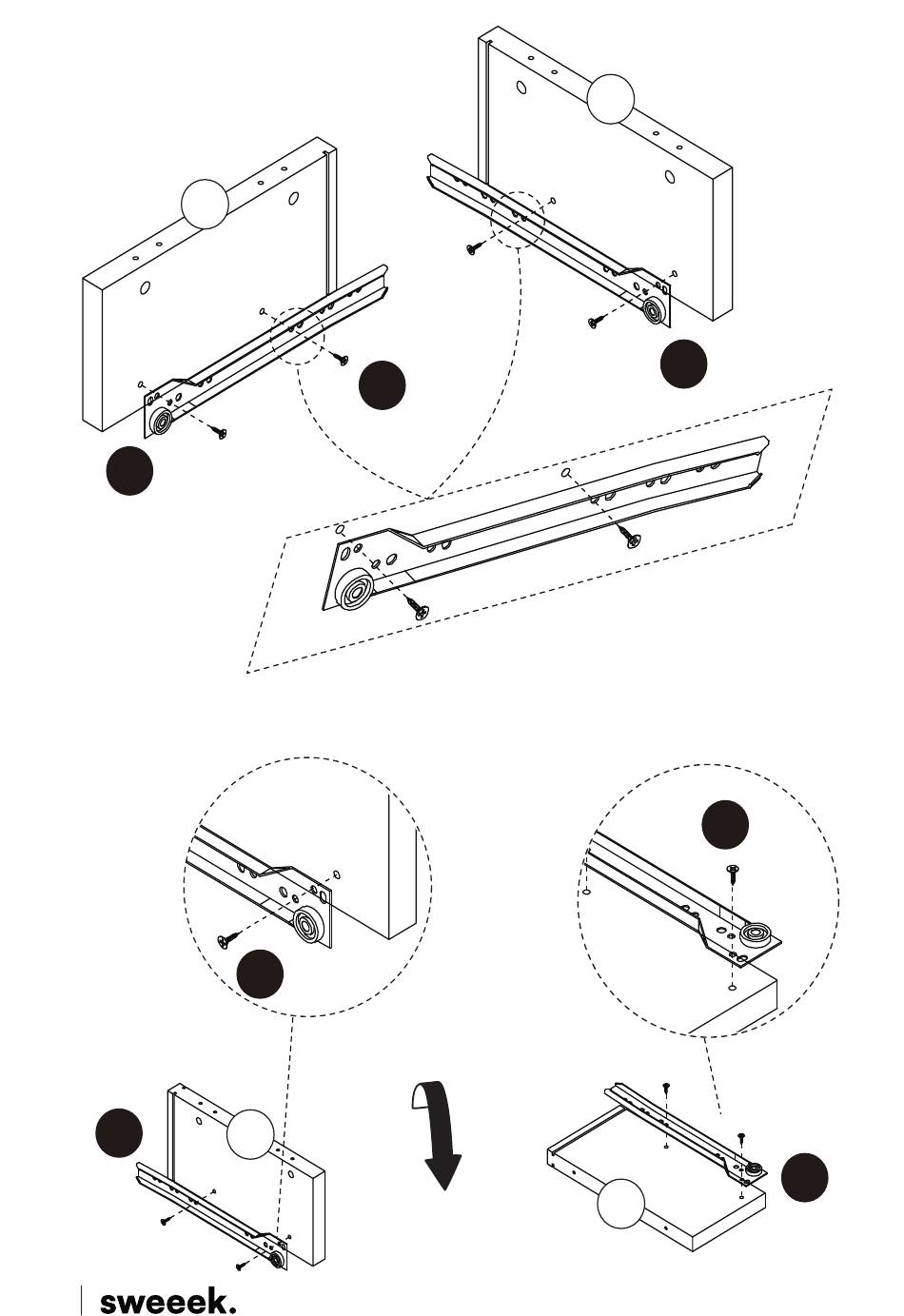 sweeek.