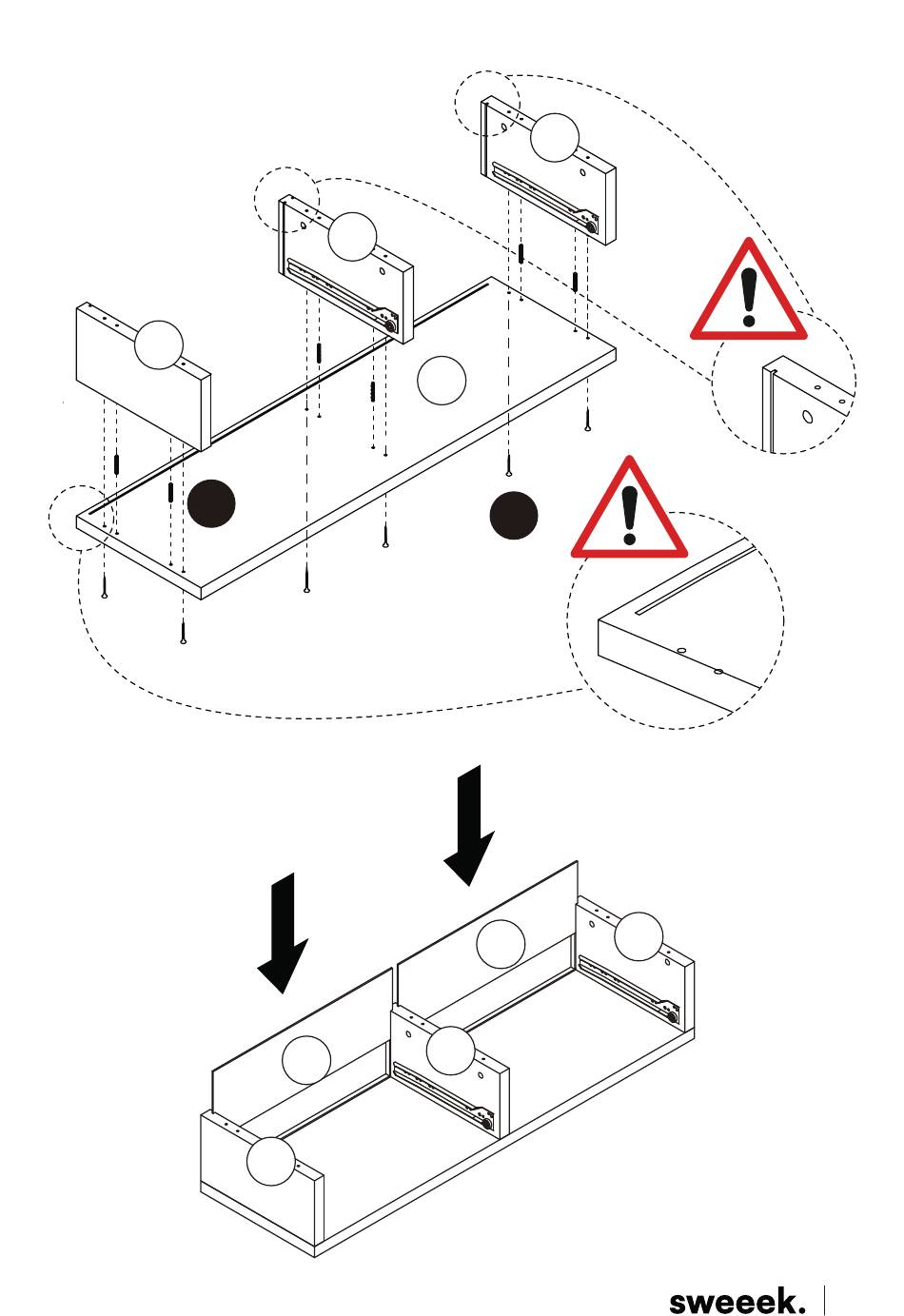 sweeek.