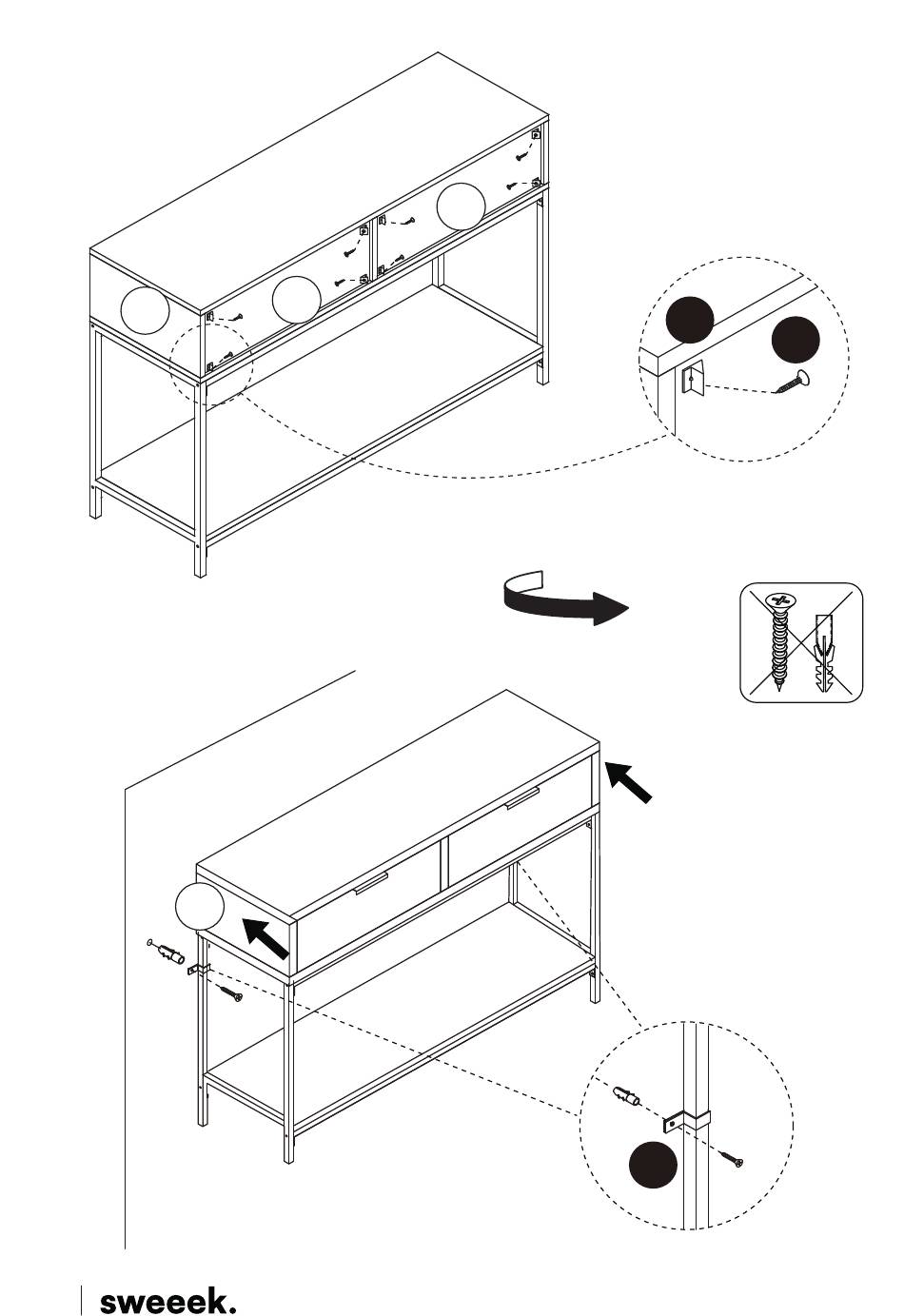 sweeek.