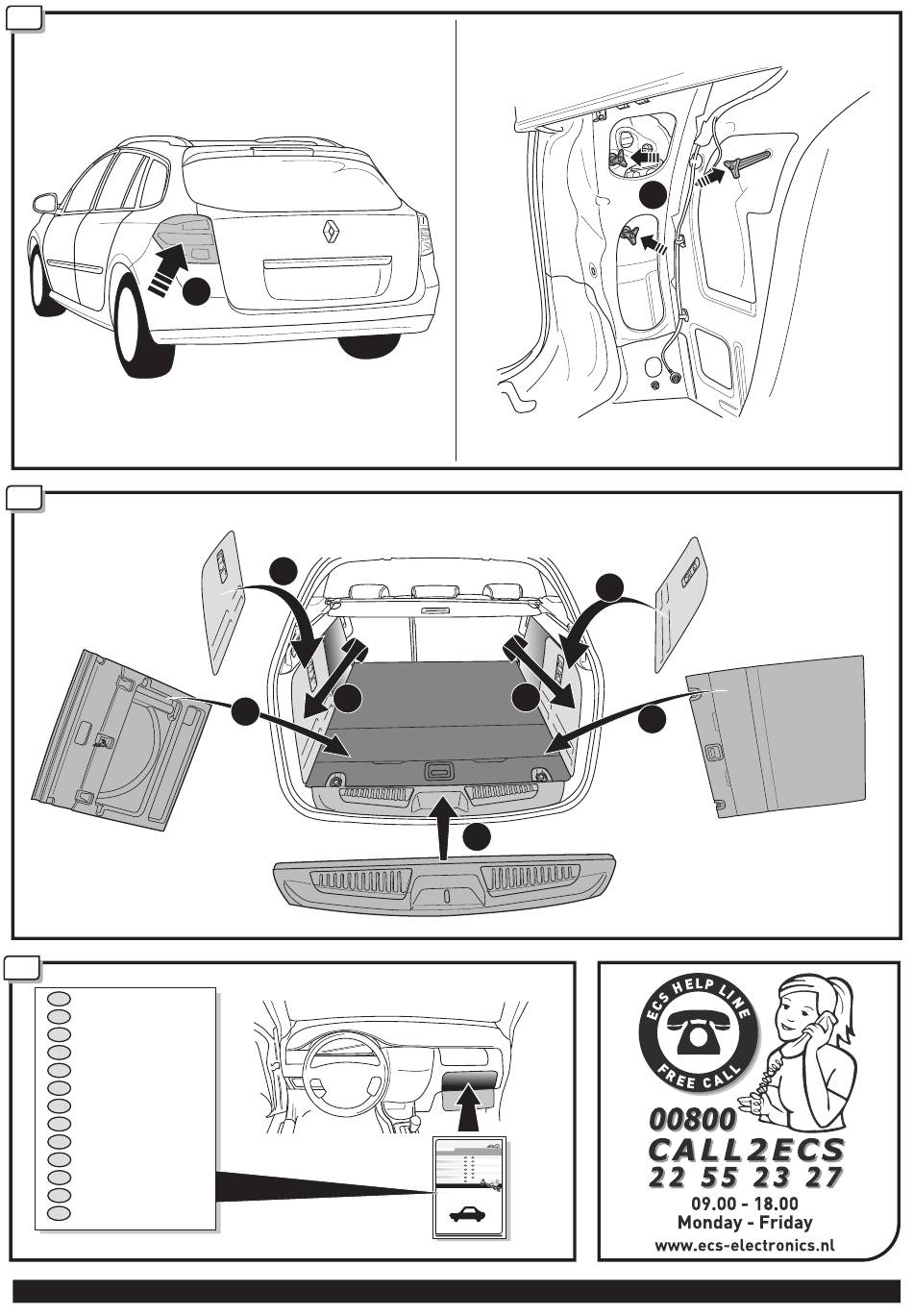 ECS HELP LINE
FREE CALL
00800
CALL2ECS
22 55 23 27
09.00 - 18.00
Monday - Friday
www.ecs-electronics.nl