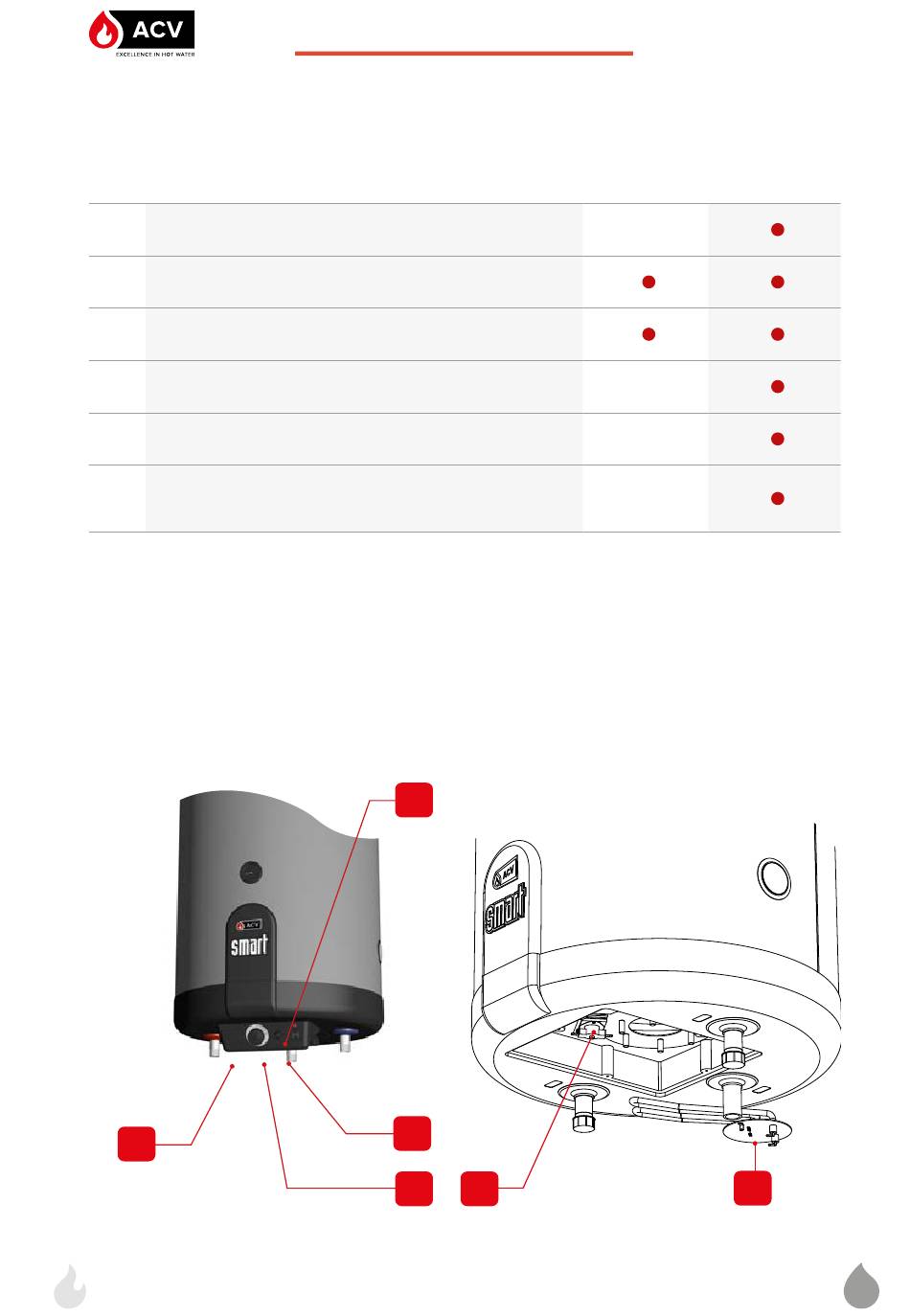 ACV
EXCELLENCE IN HOT WATER

ACV
smart

ACV
smart