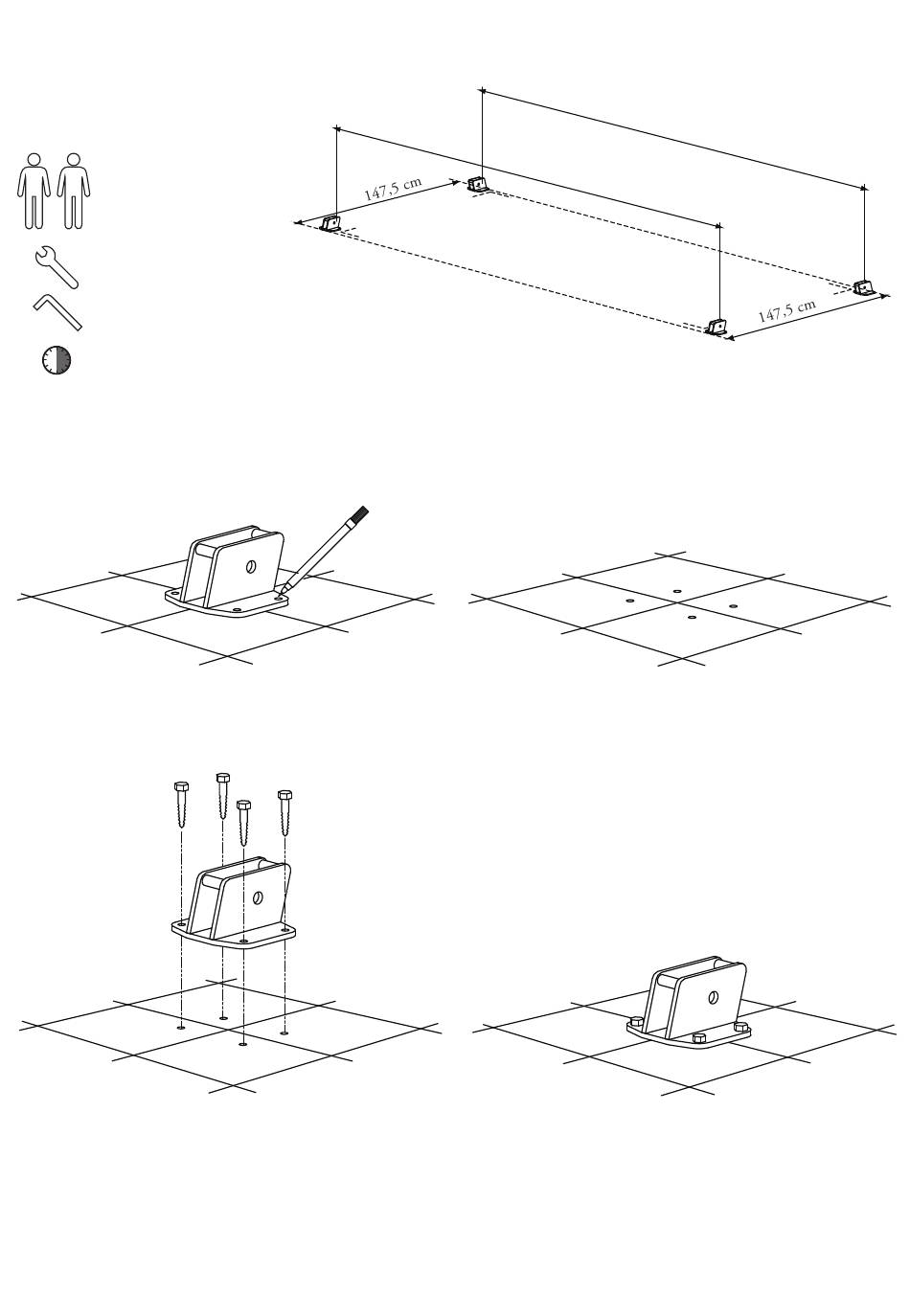 147,5 cm

147,5 cm