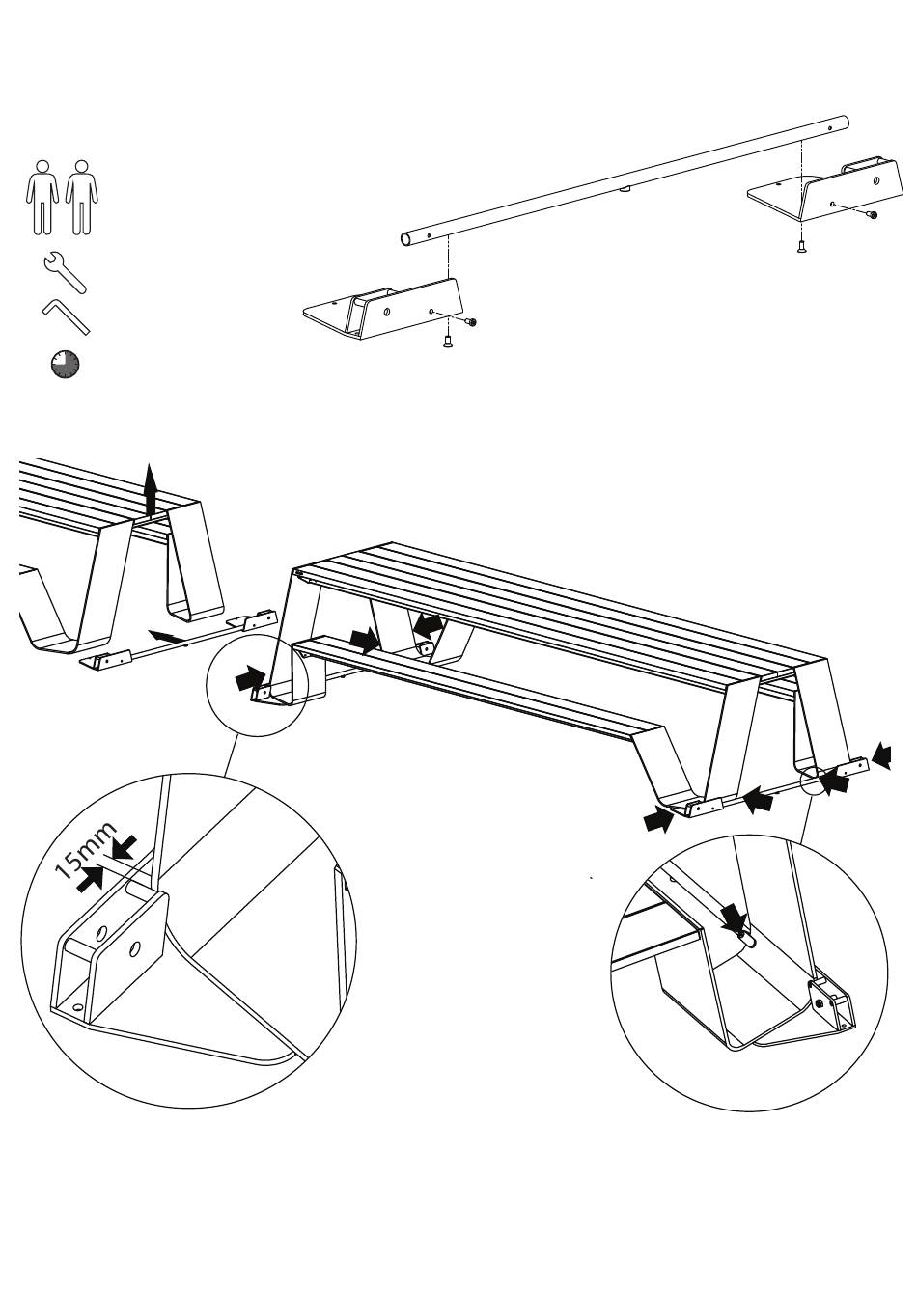 15mm