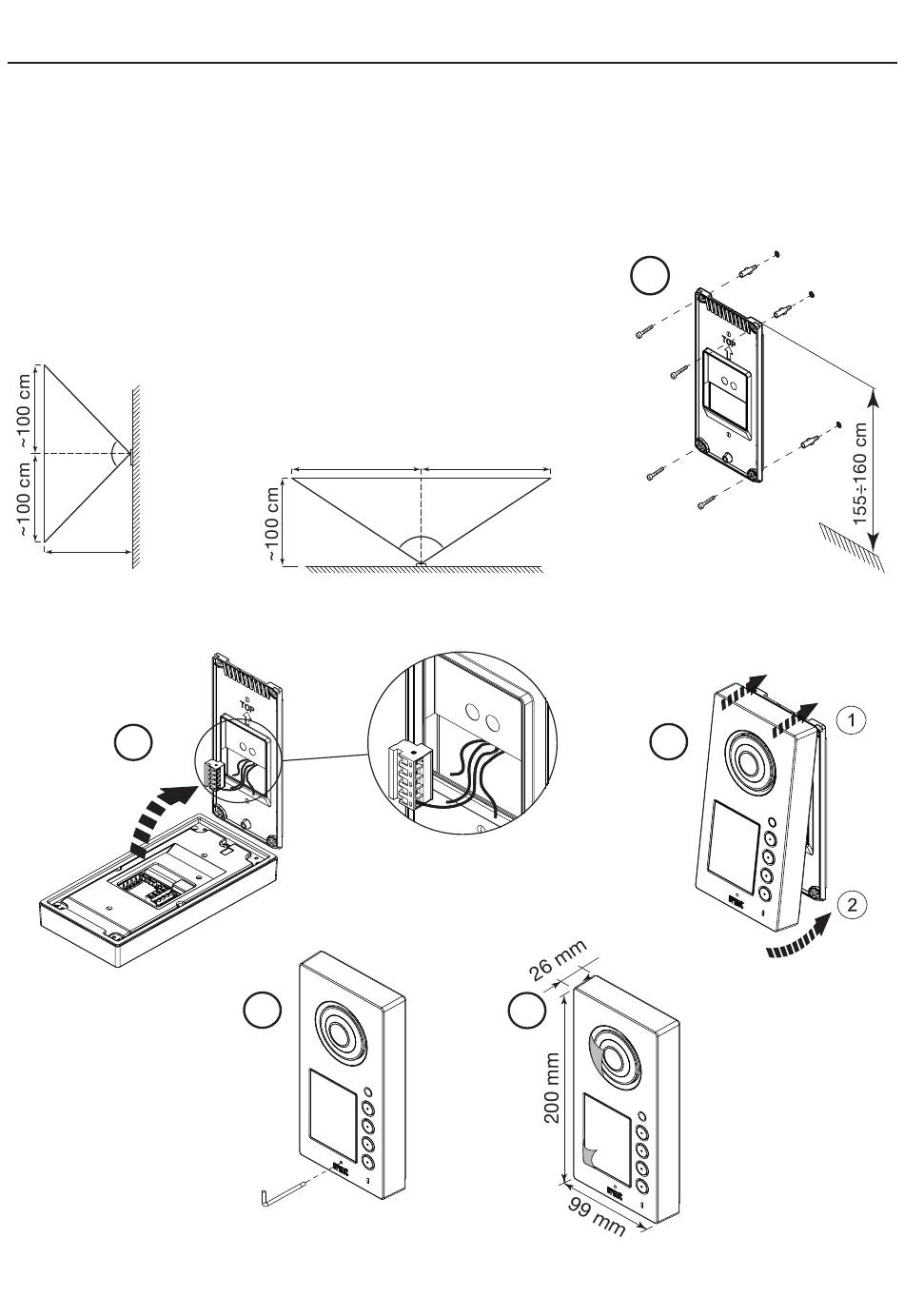 ~100 cm
~100 cm
~100 cm
TOP
155÷160 cm
TOP
1
2
26 mm
200 mm
99 mm