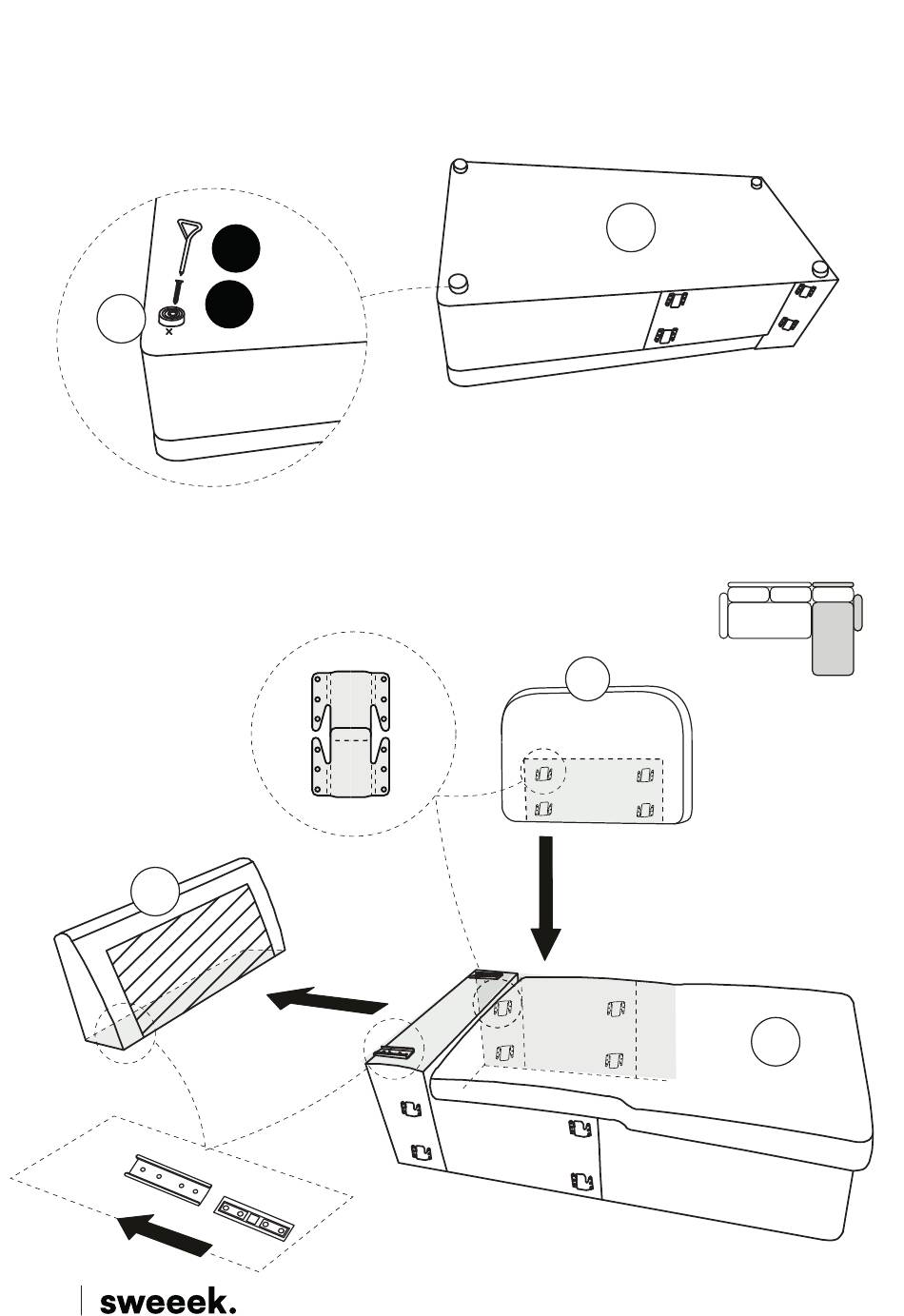 x

sweeek.