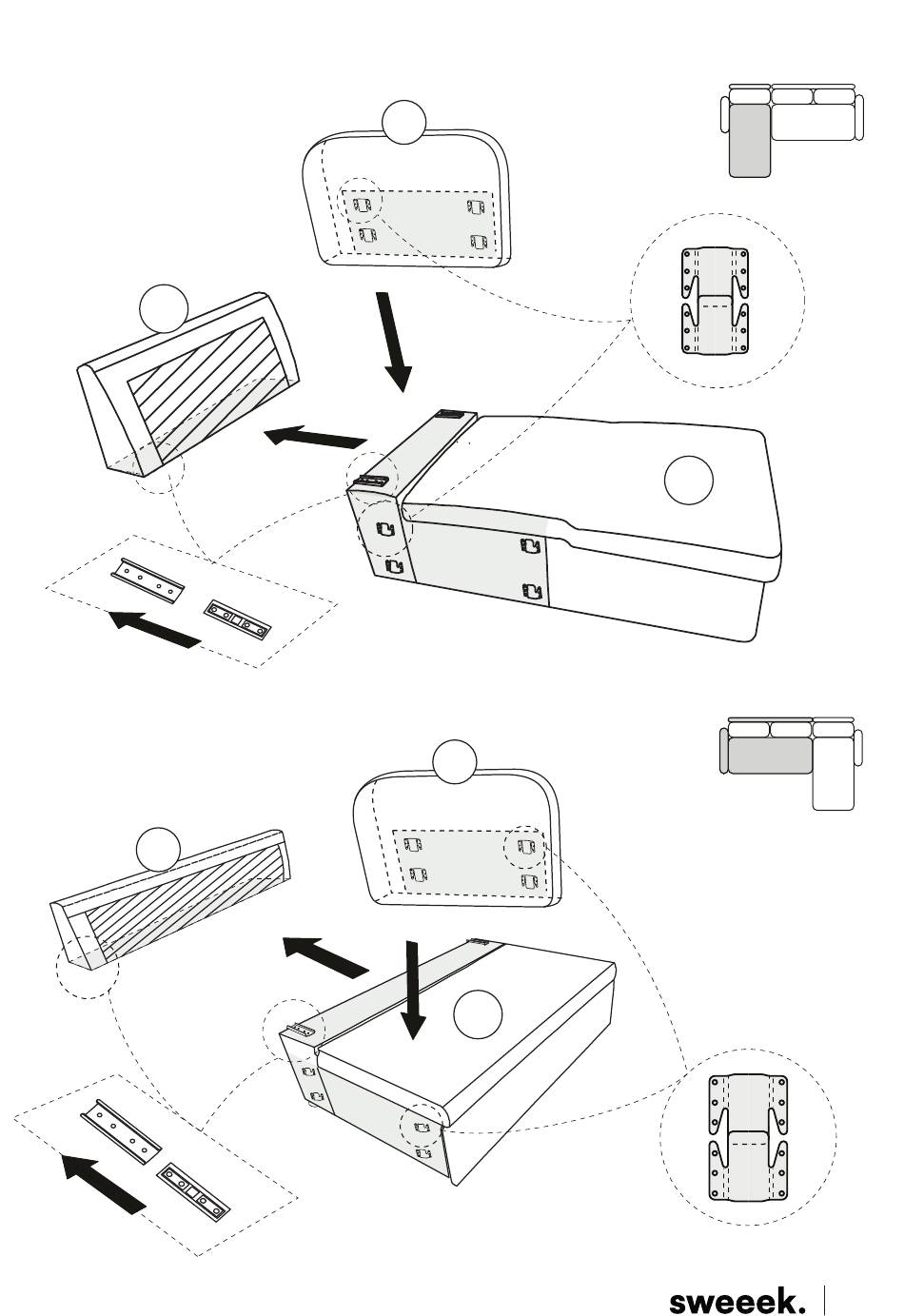 sweeek.