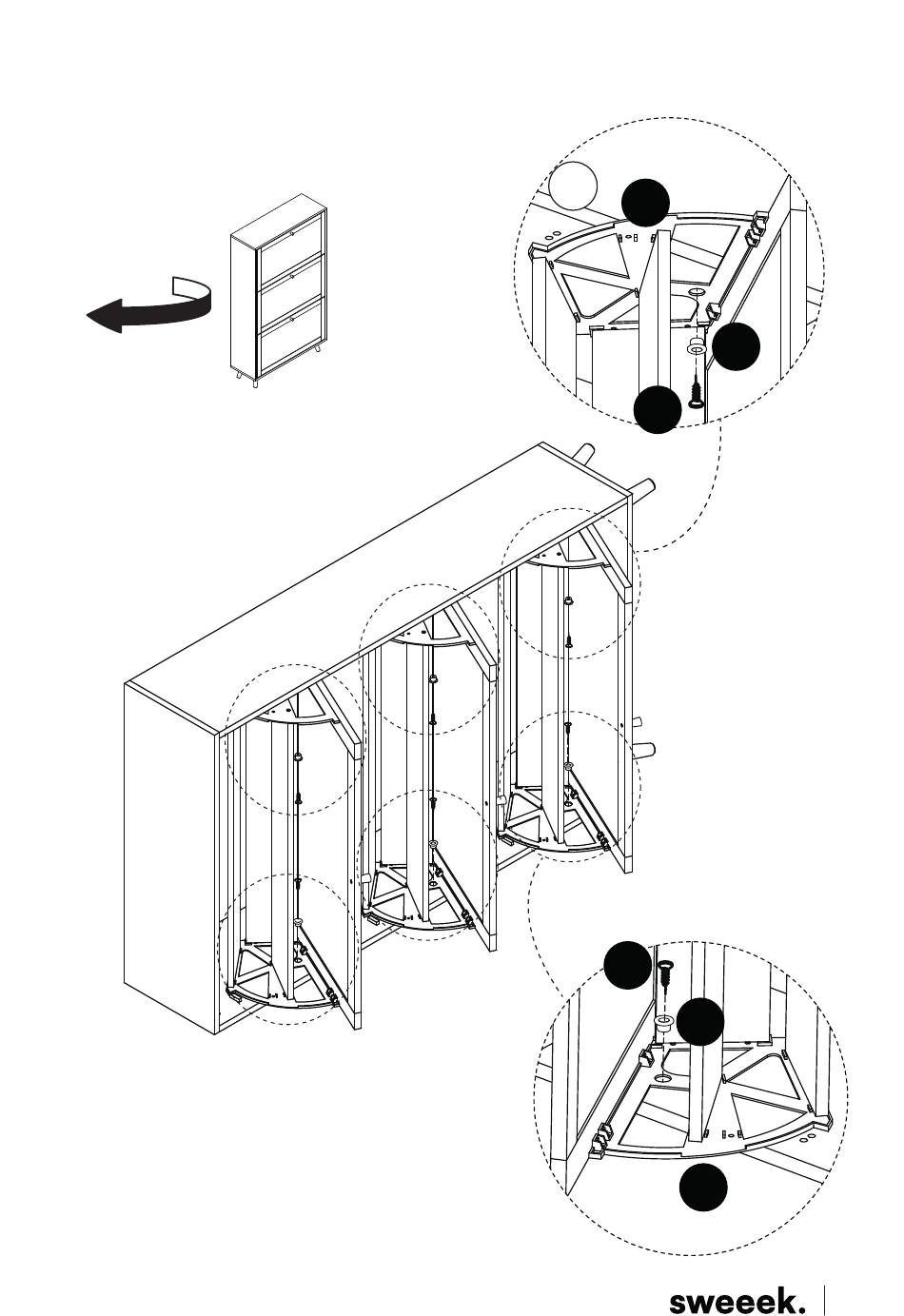 sweeek.