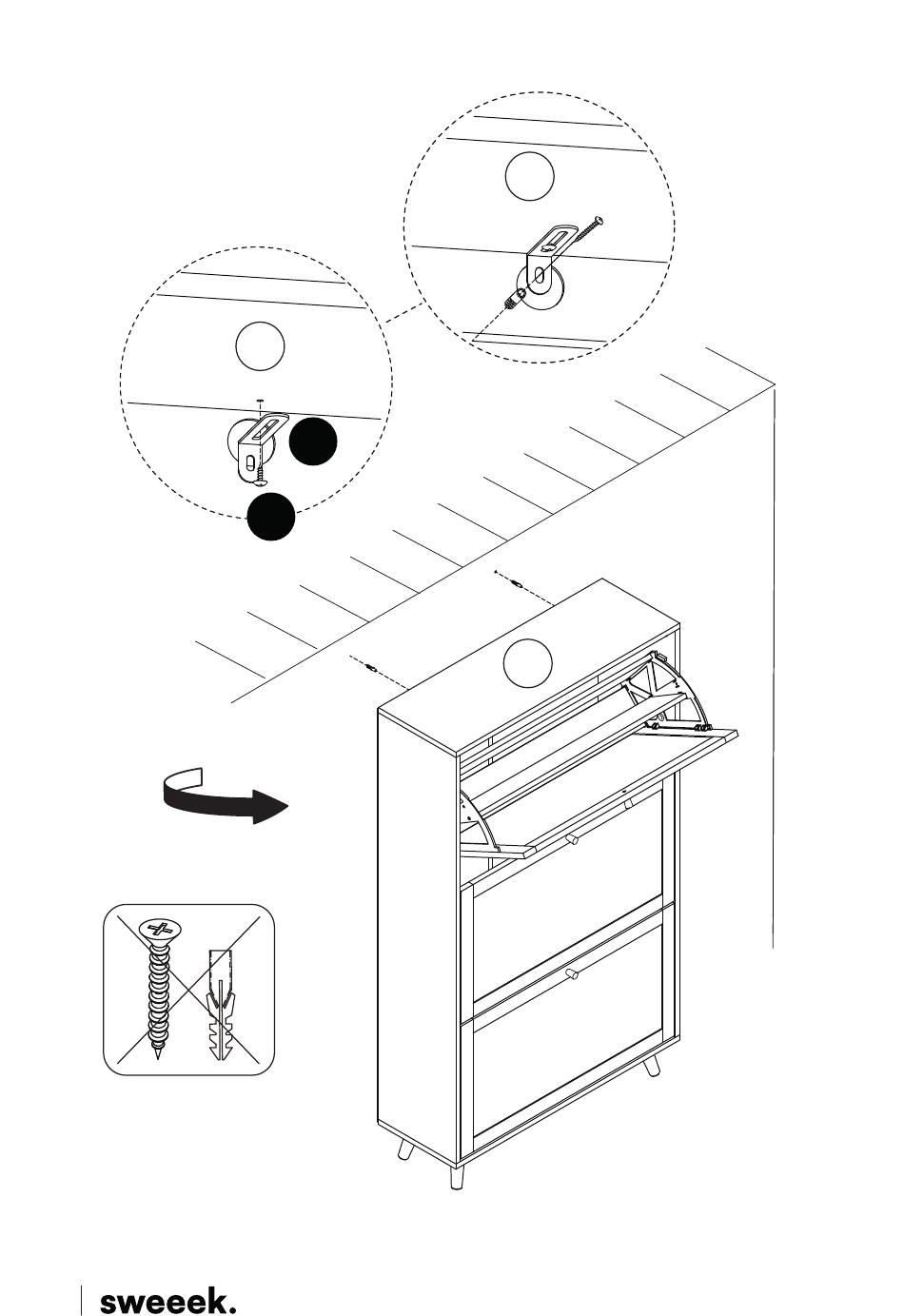 sweeek.