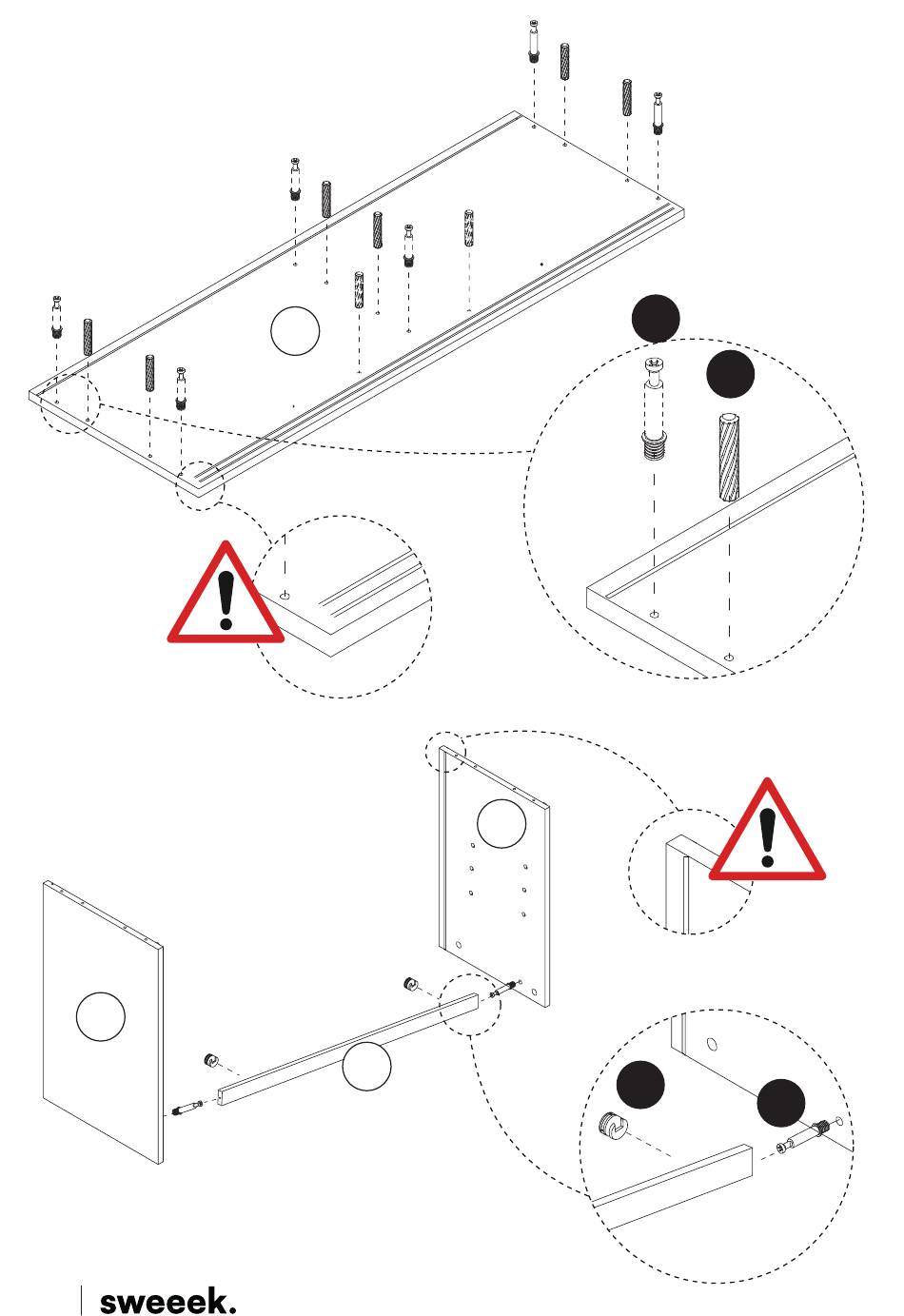 sweeek.