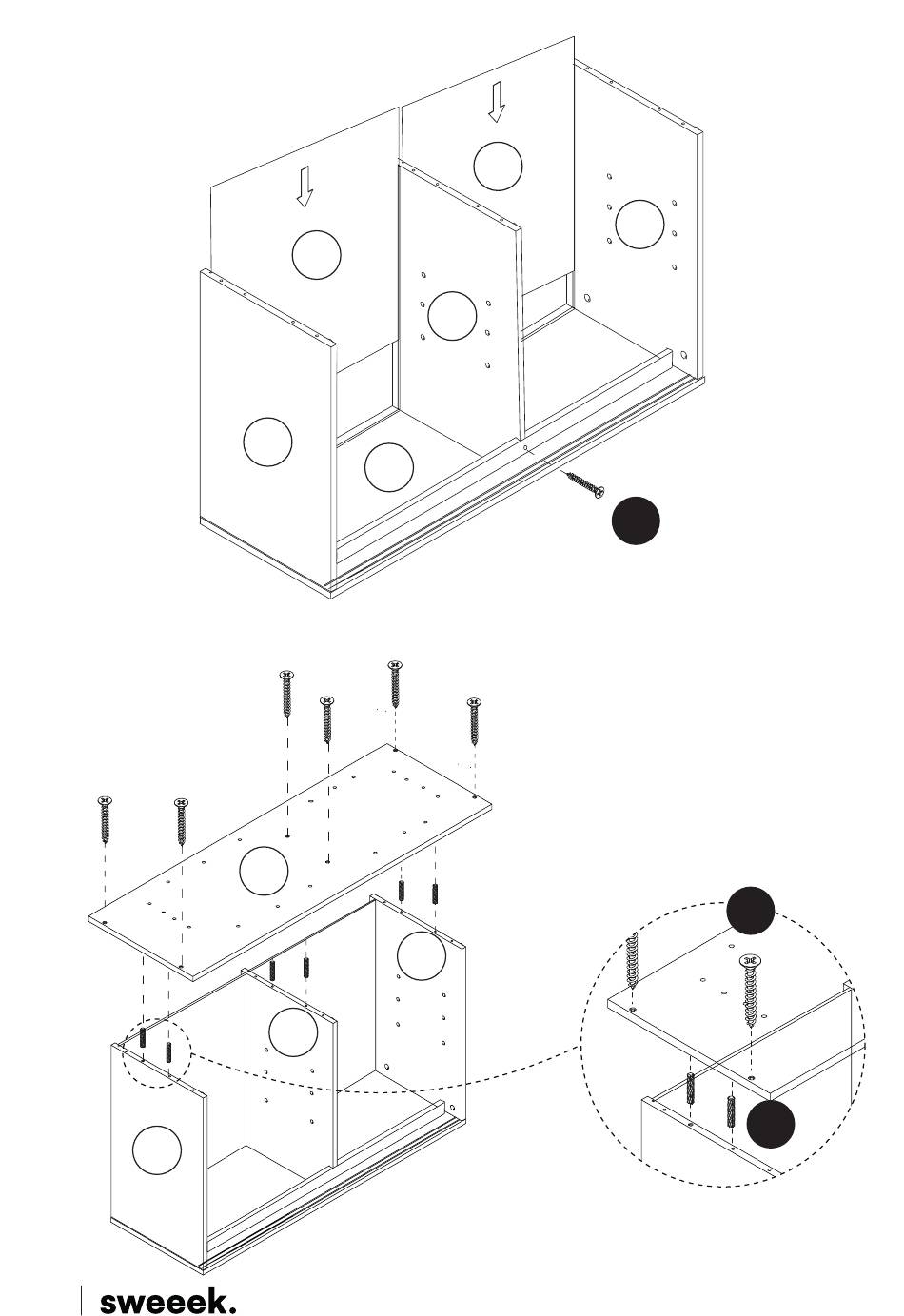 sweeek.