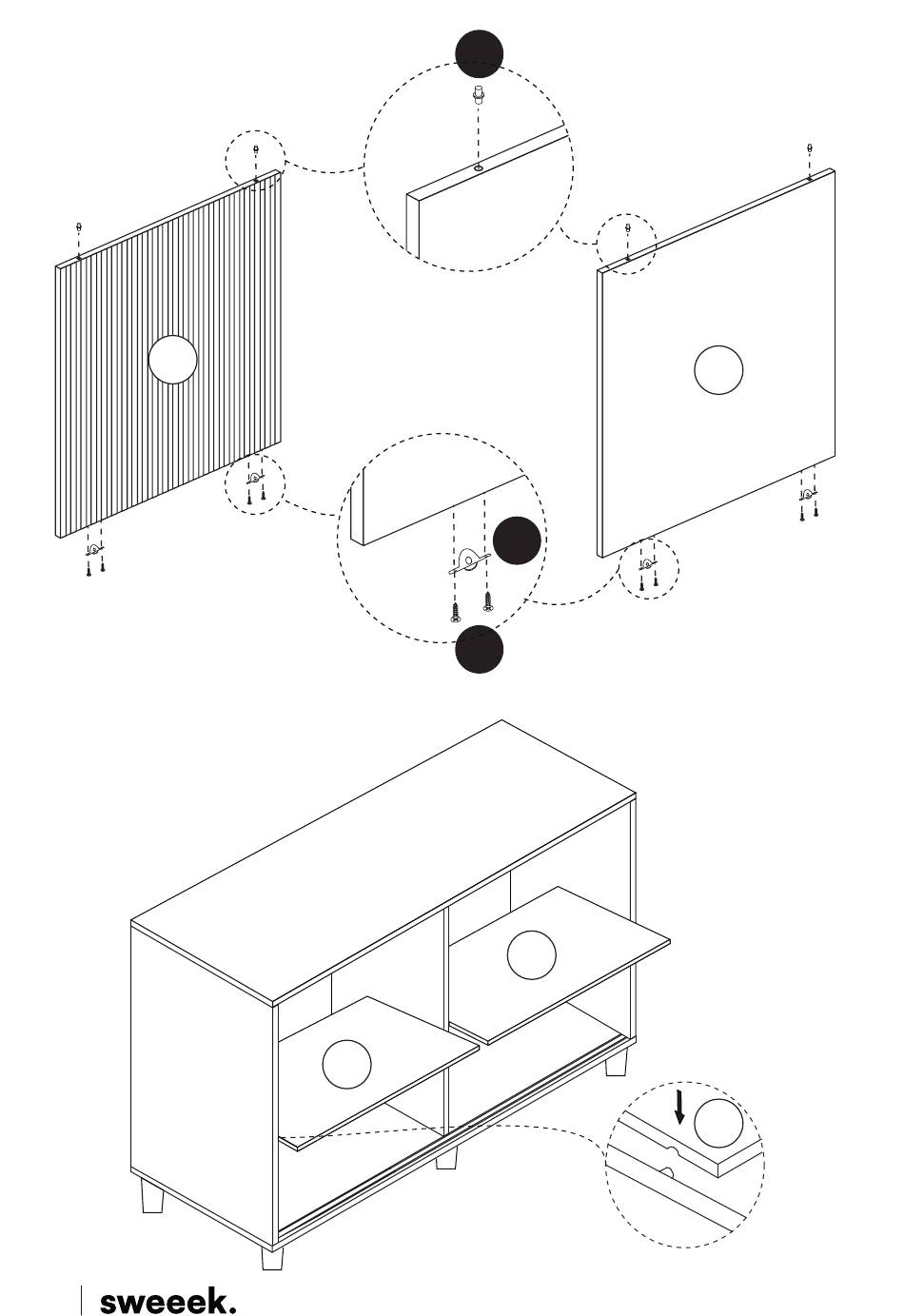 sweeek.