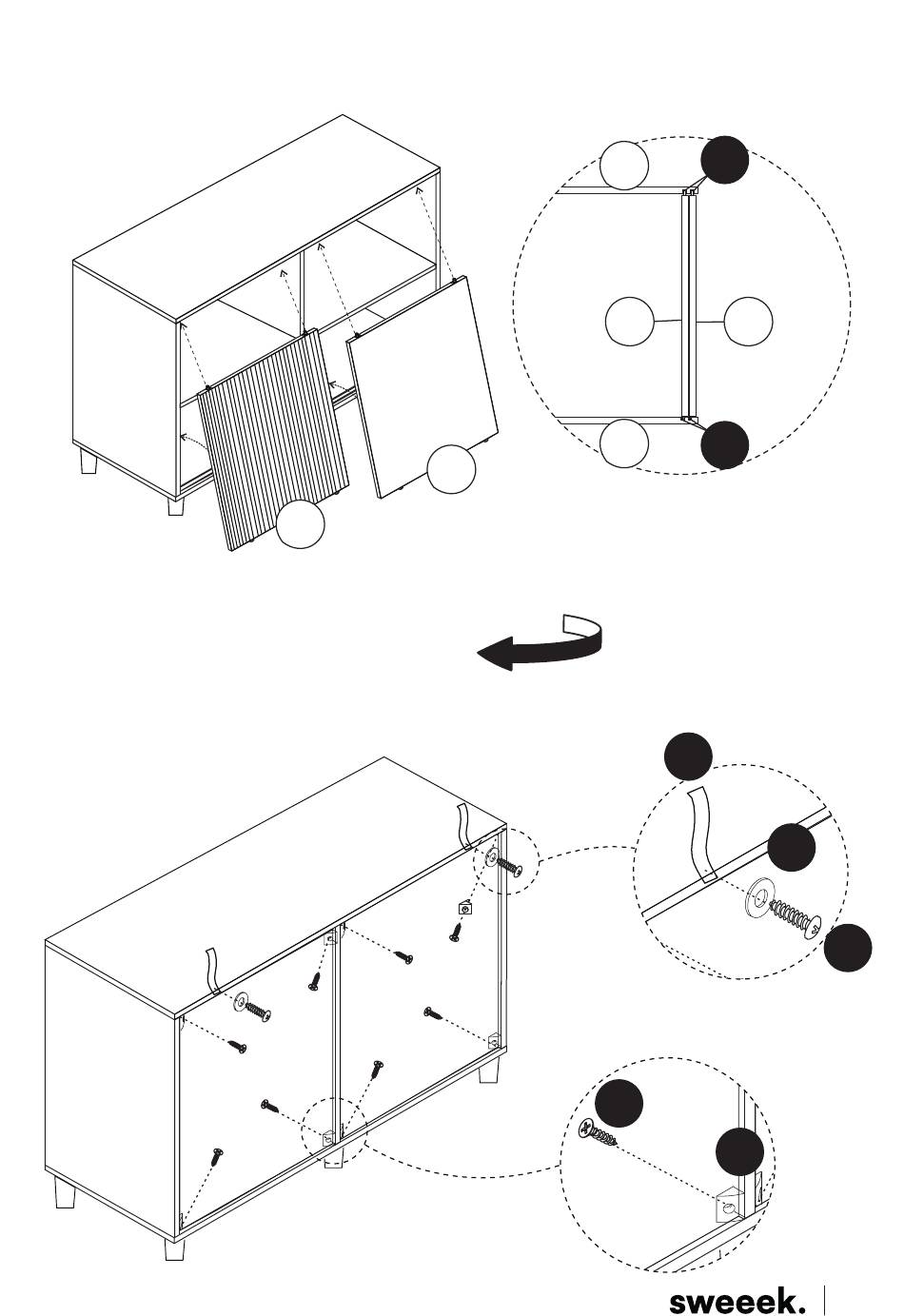 sweeek.