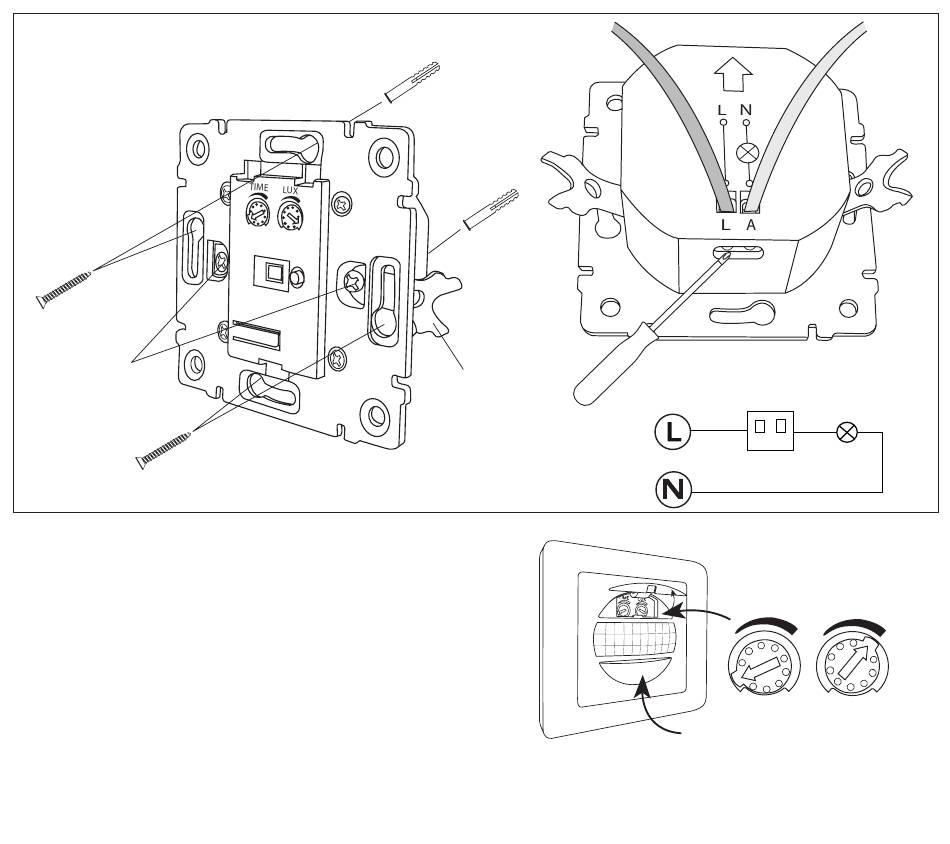 TIME
LUX

L N
L A

L
N