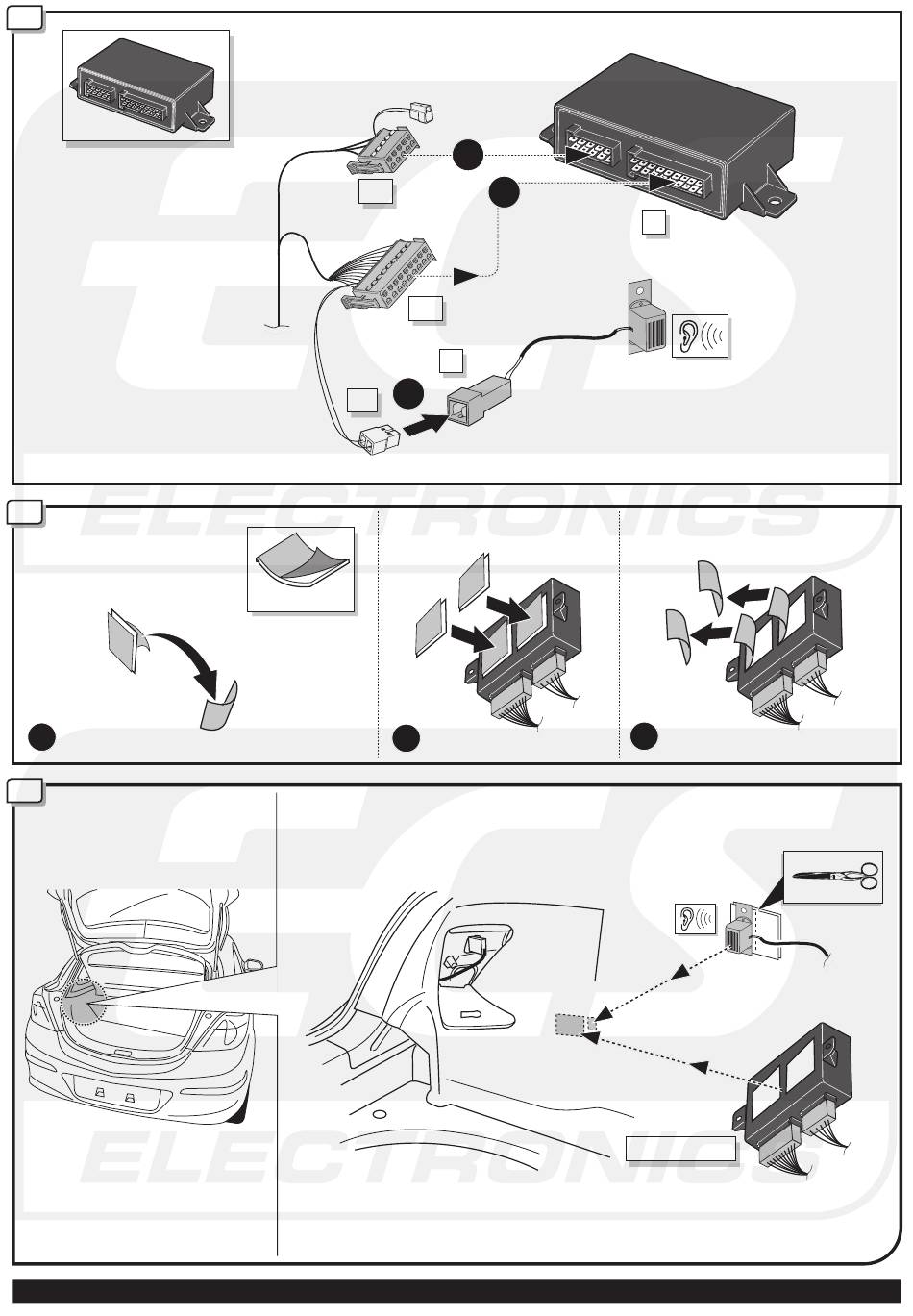 ECS
ELECTRONICS
ECS
ELECTRONICS