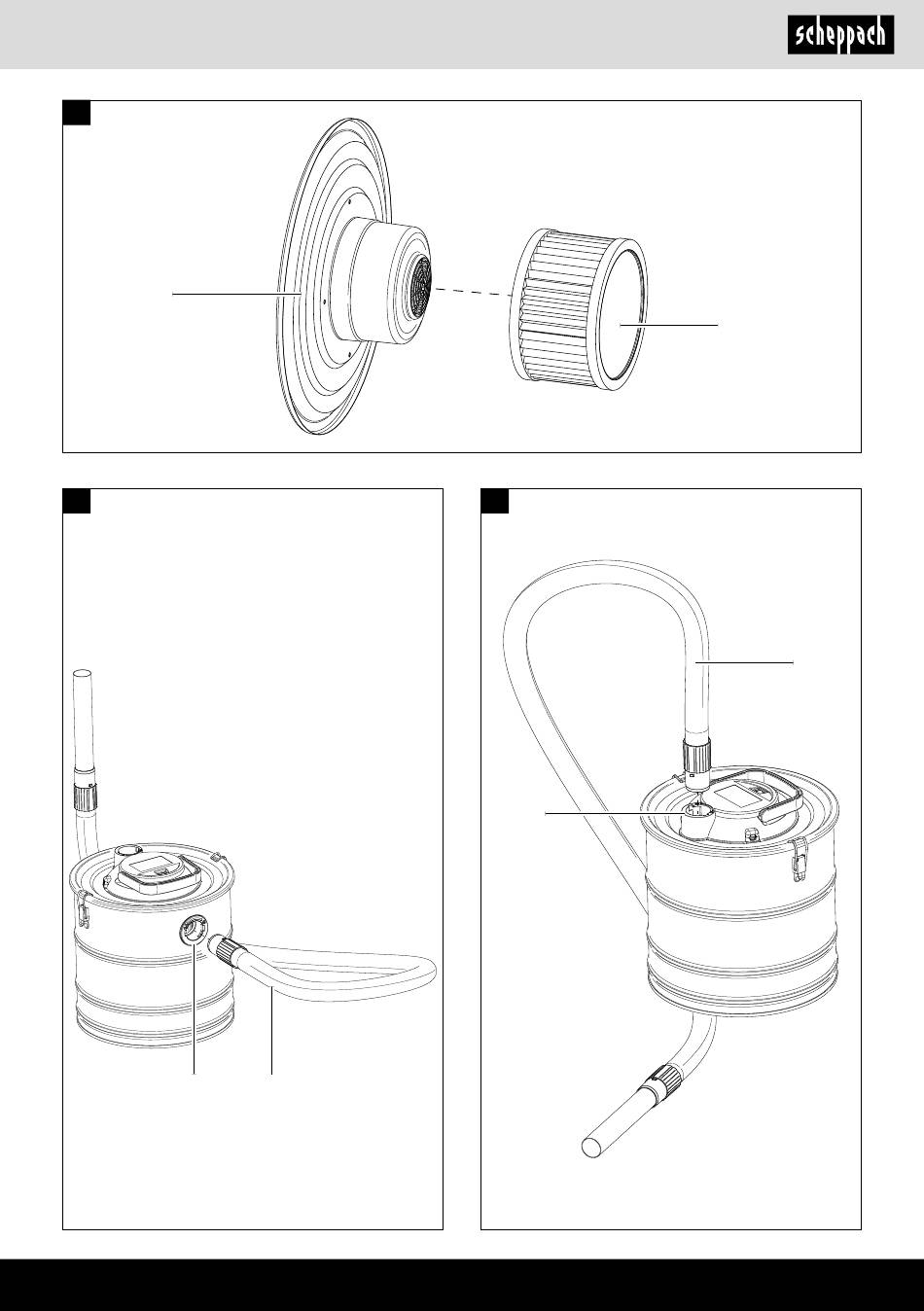 scheppach