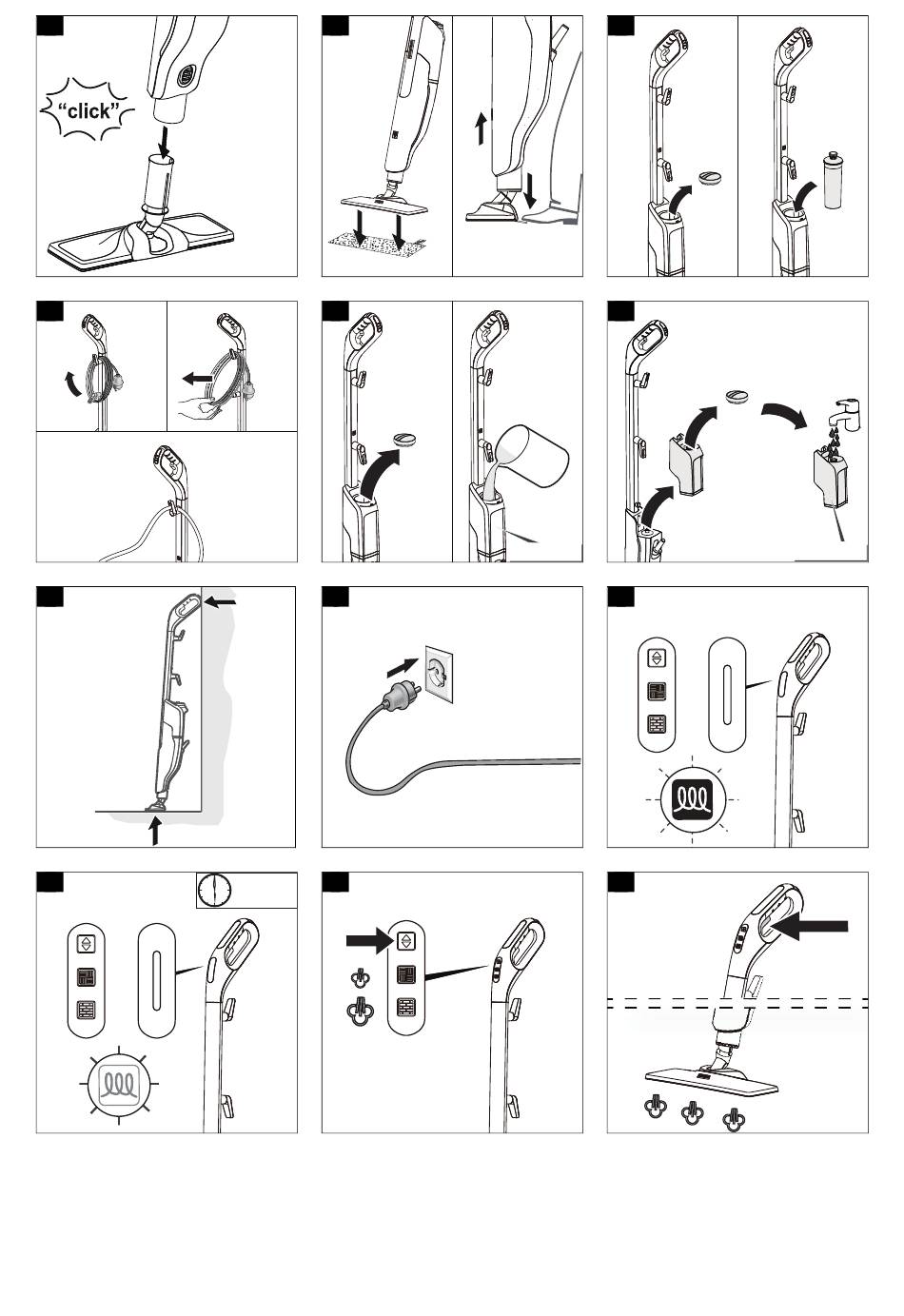 "click"