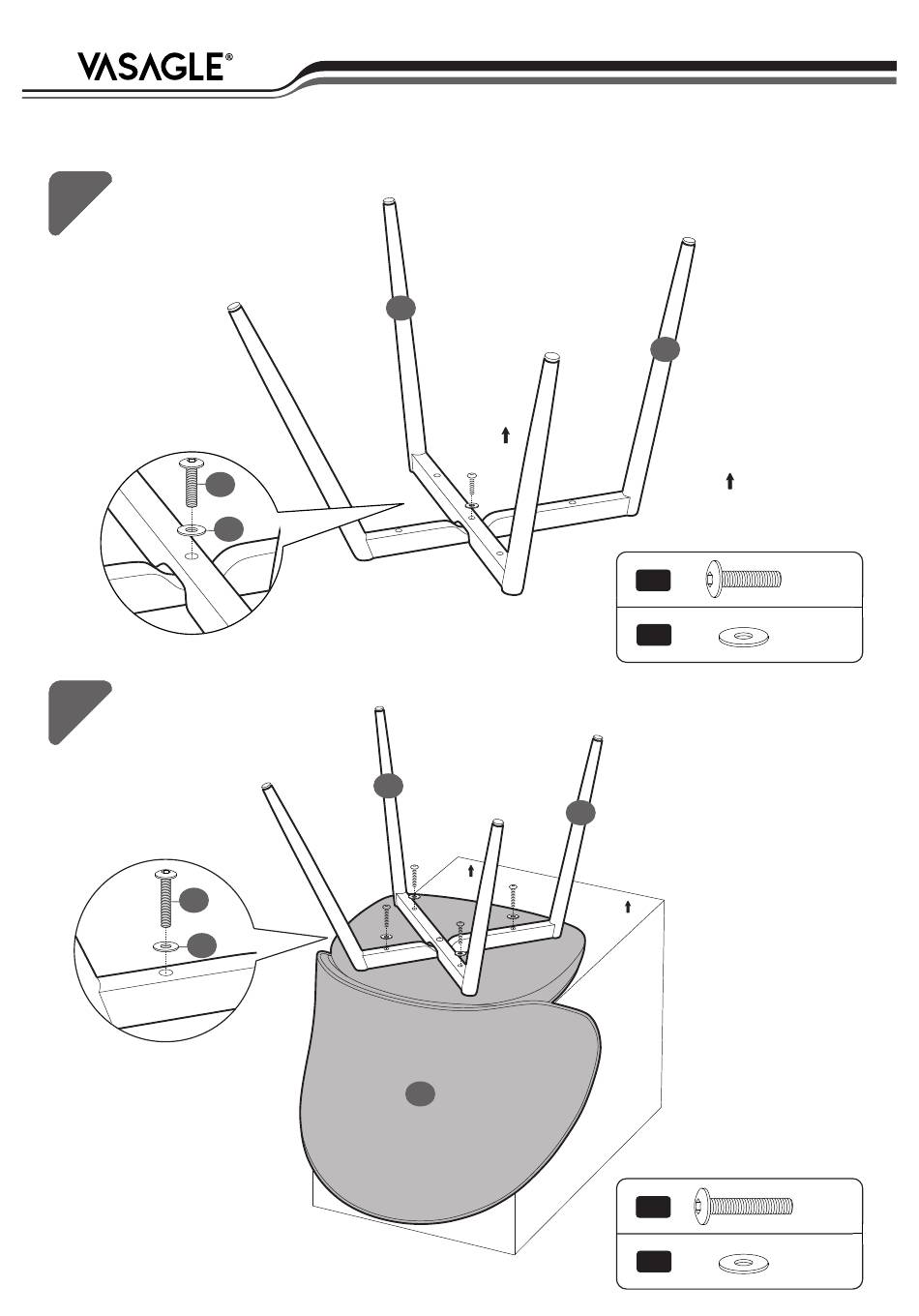 VASAGLE®