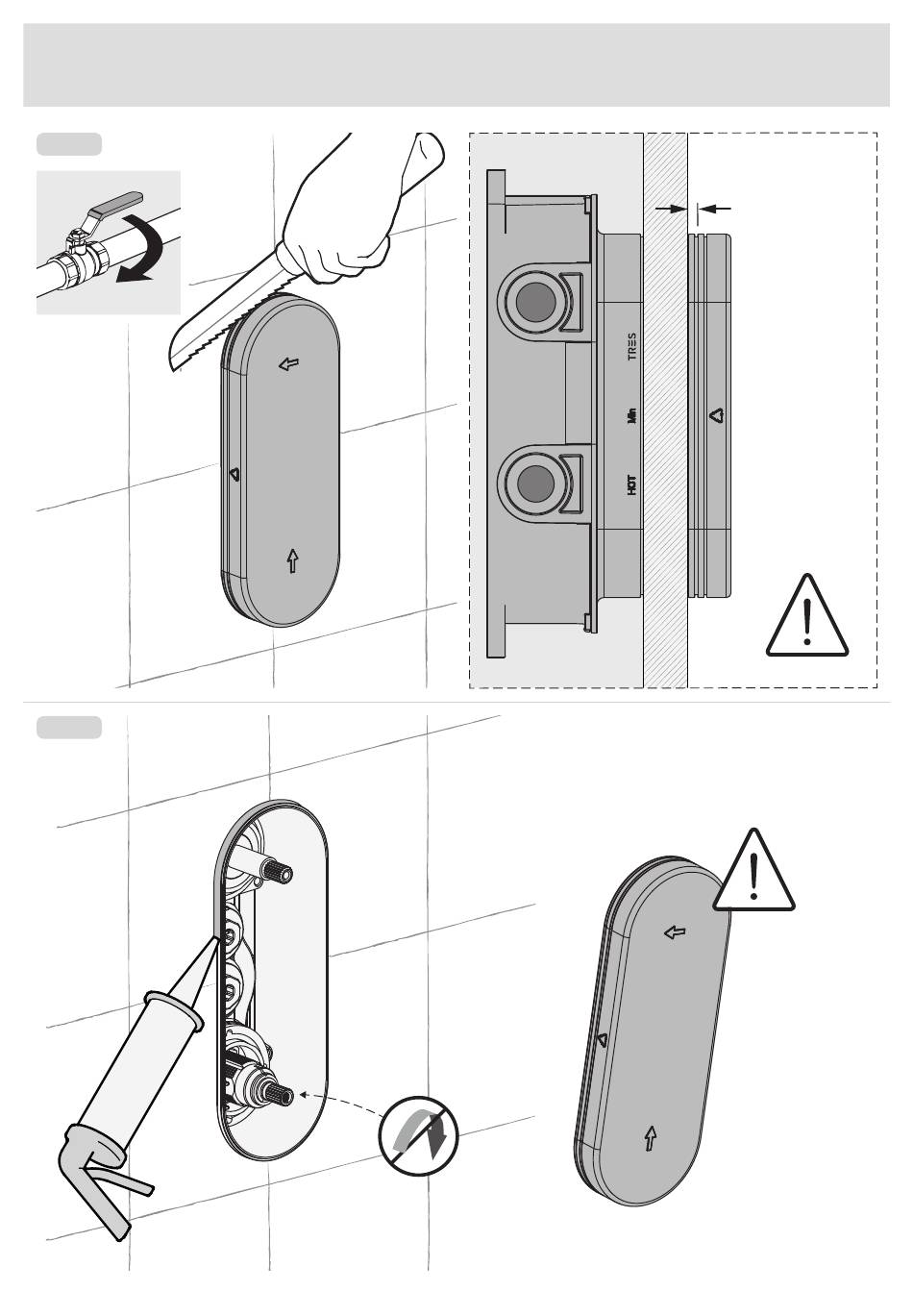 TRES
Min
HOT