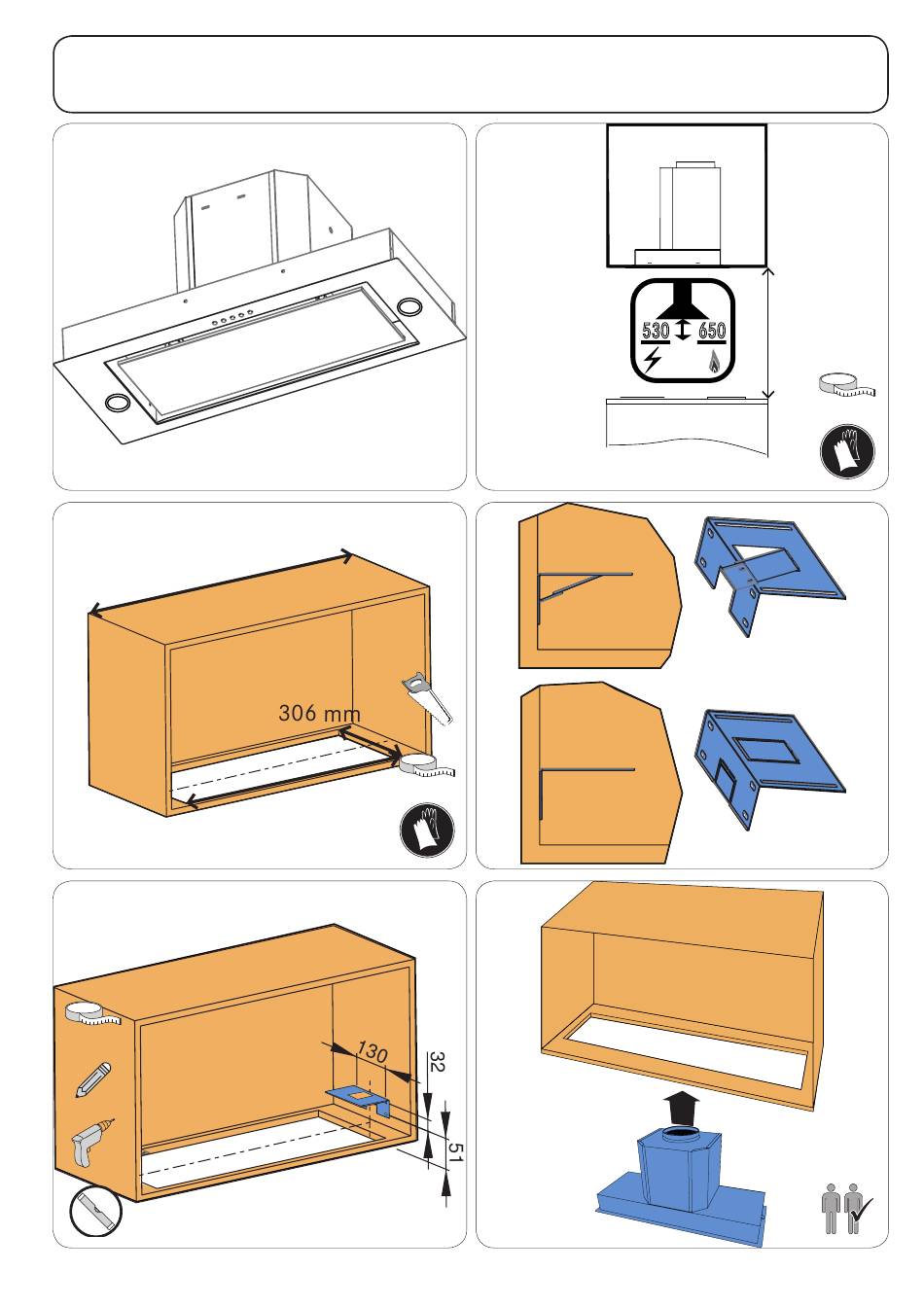 530

650

306 mm

130

32

51