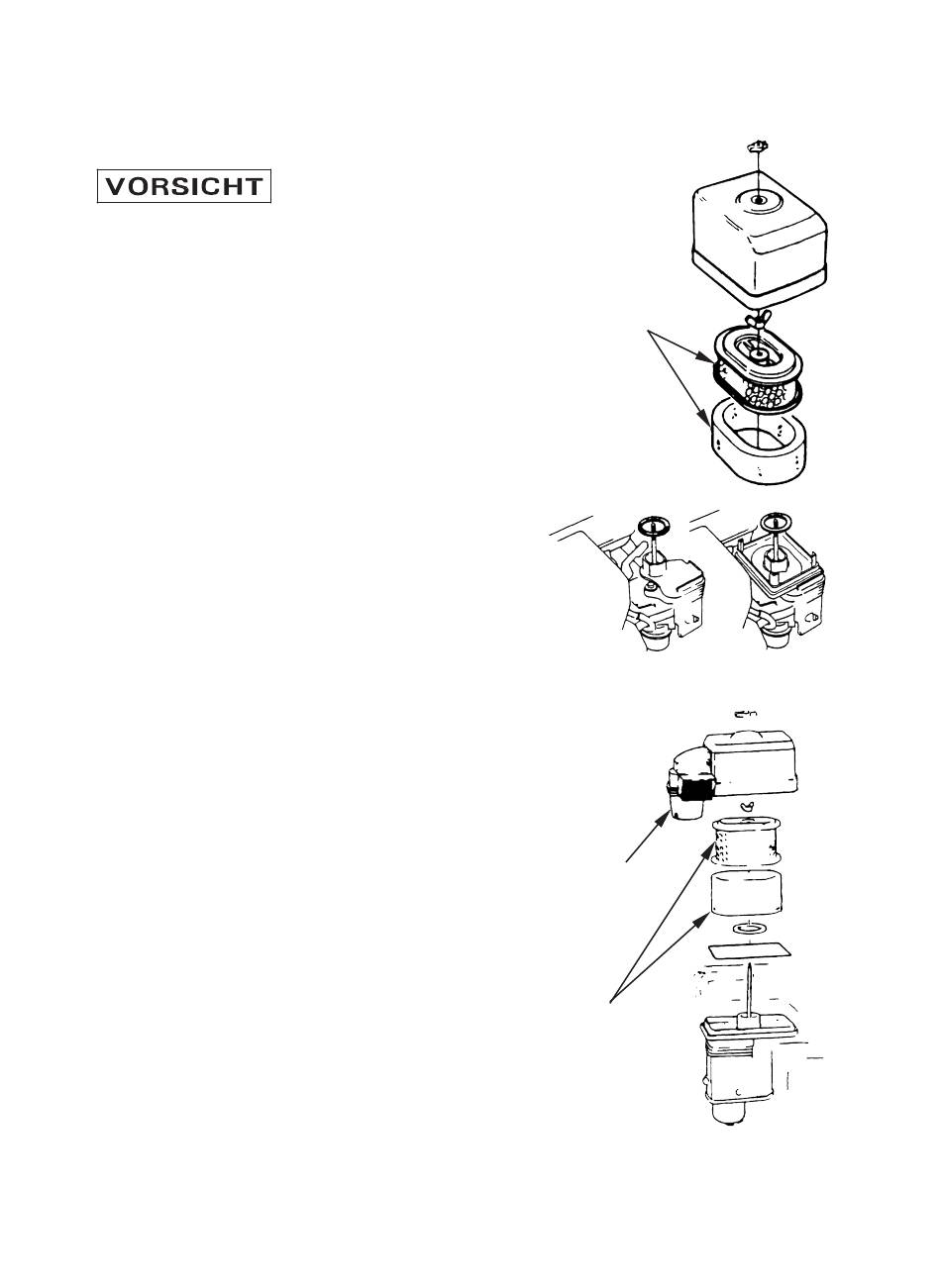 VORSICHT