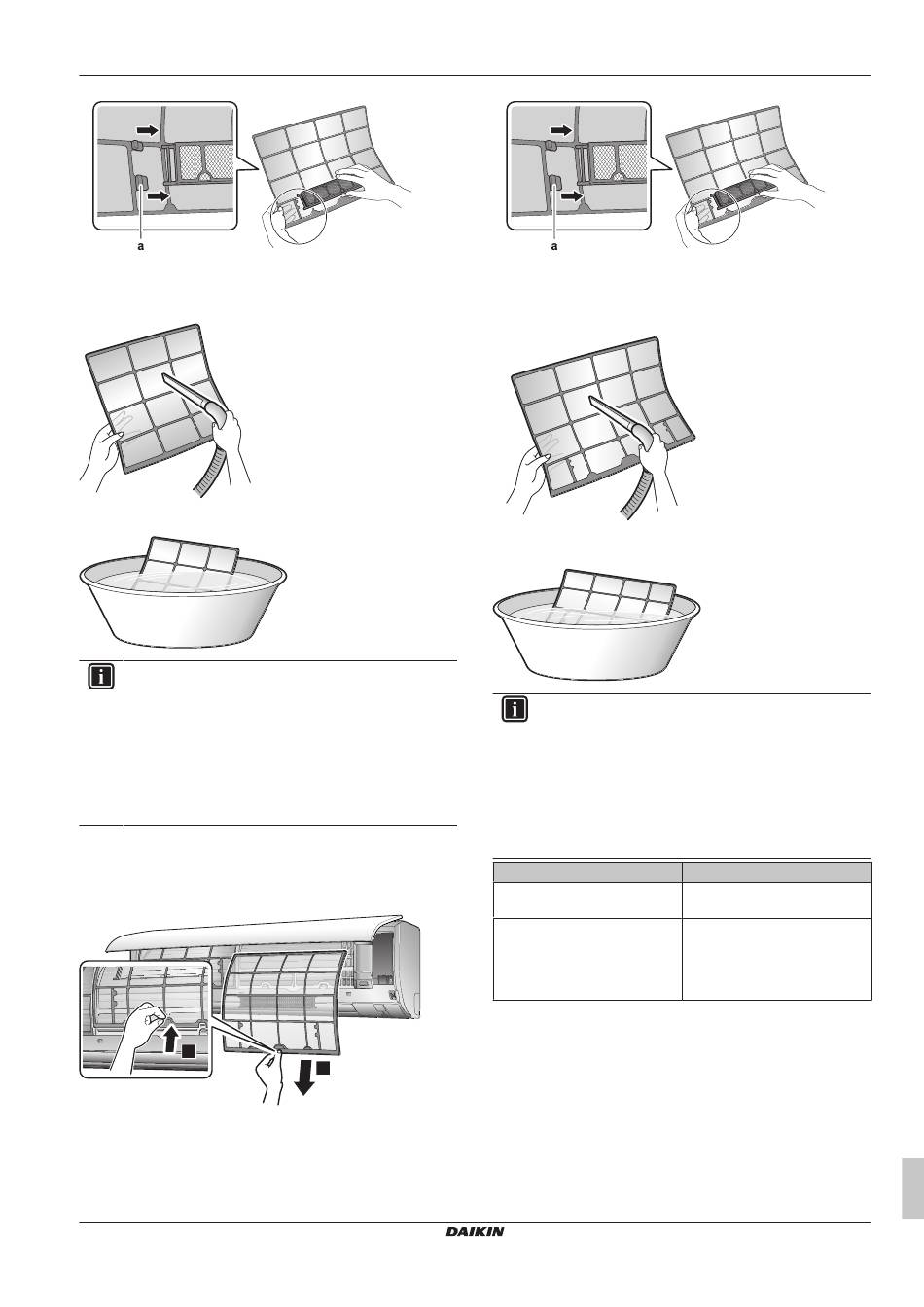 a

a

DAIKIN