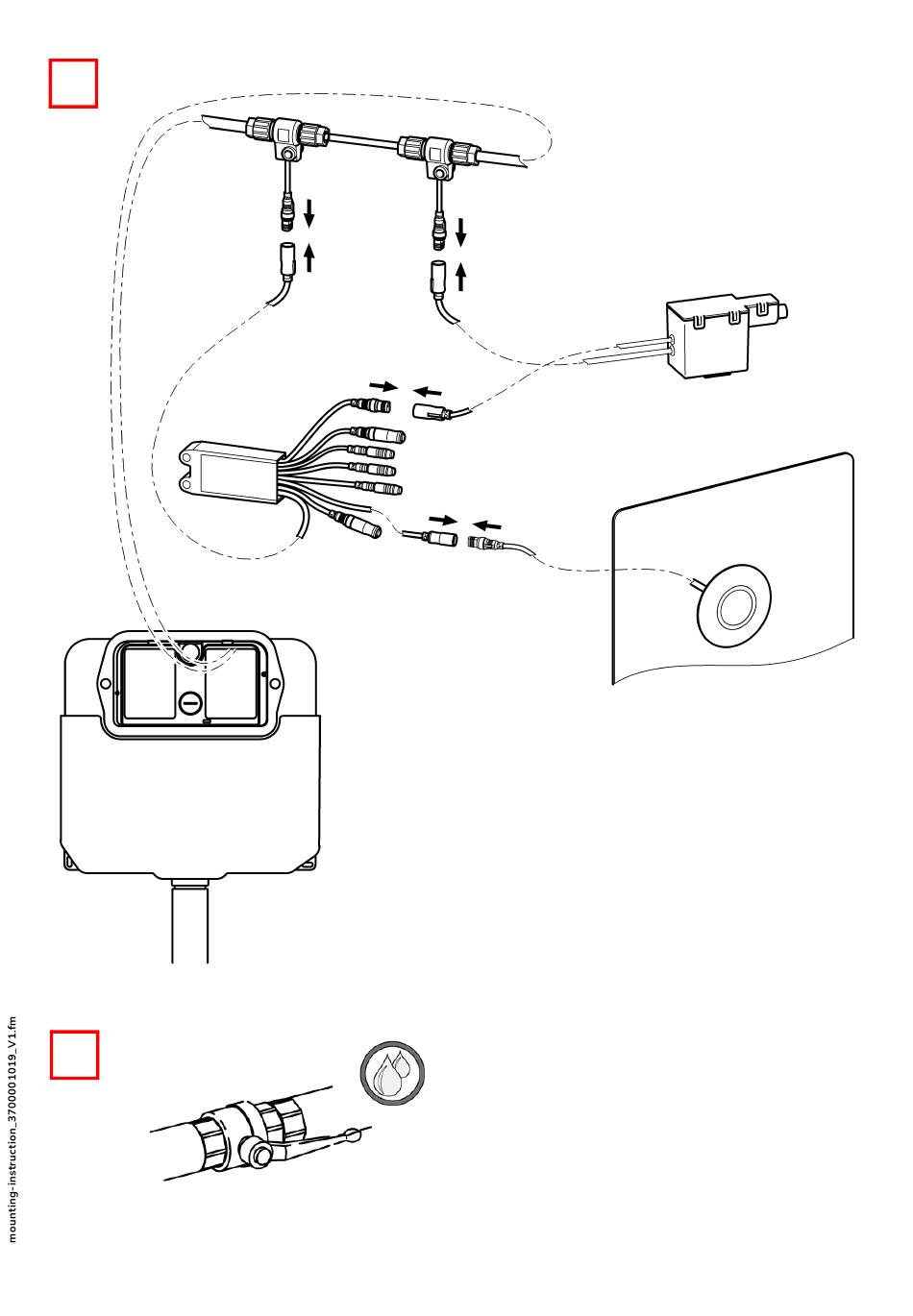 mounting-instruction_3700001019_V1.fm