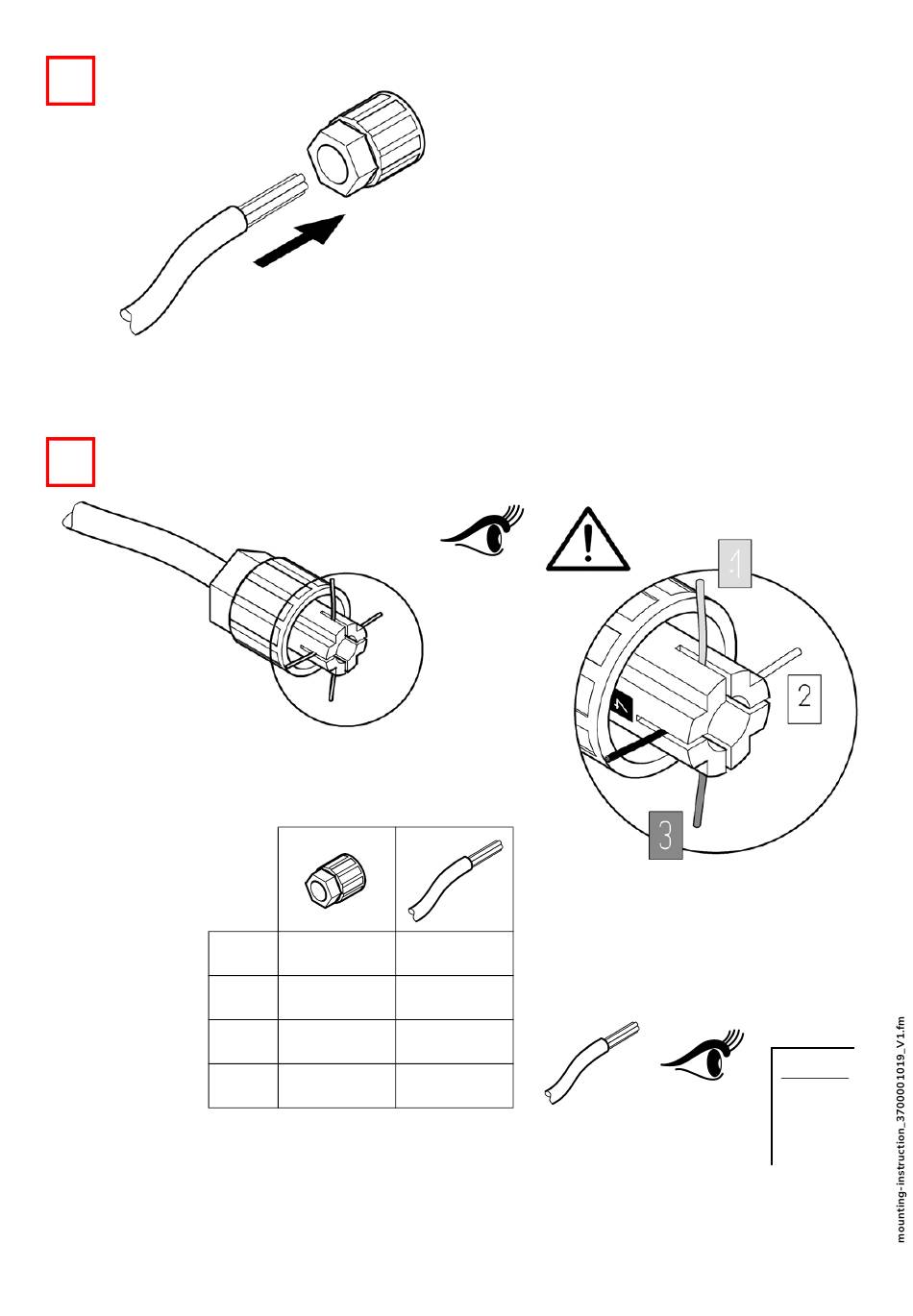 1

2

3

mounting-instruction_3700001019_V1.fm