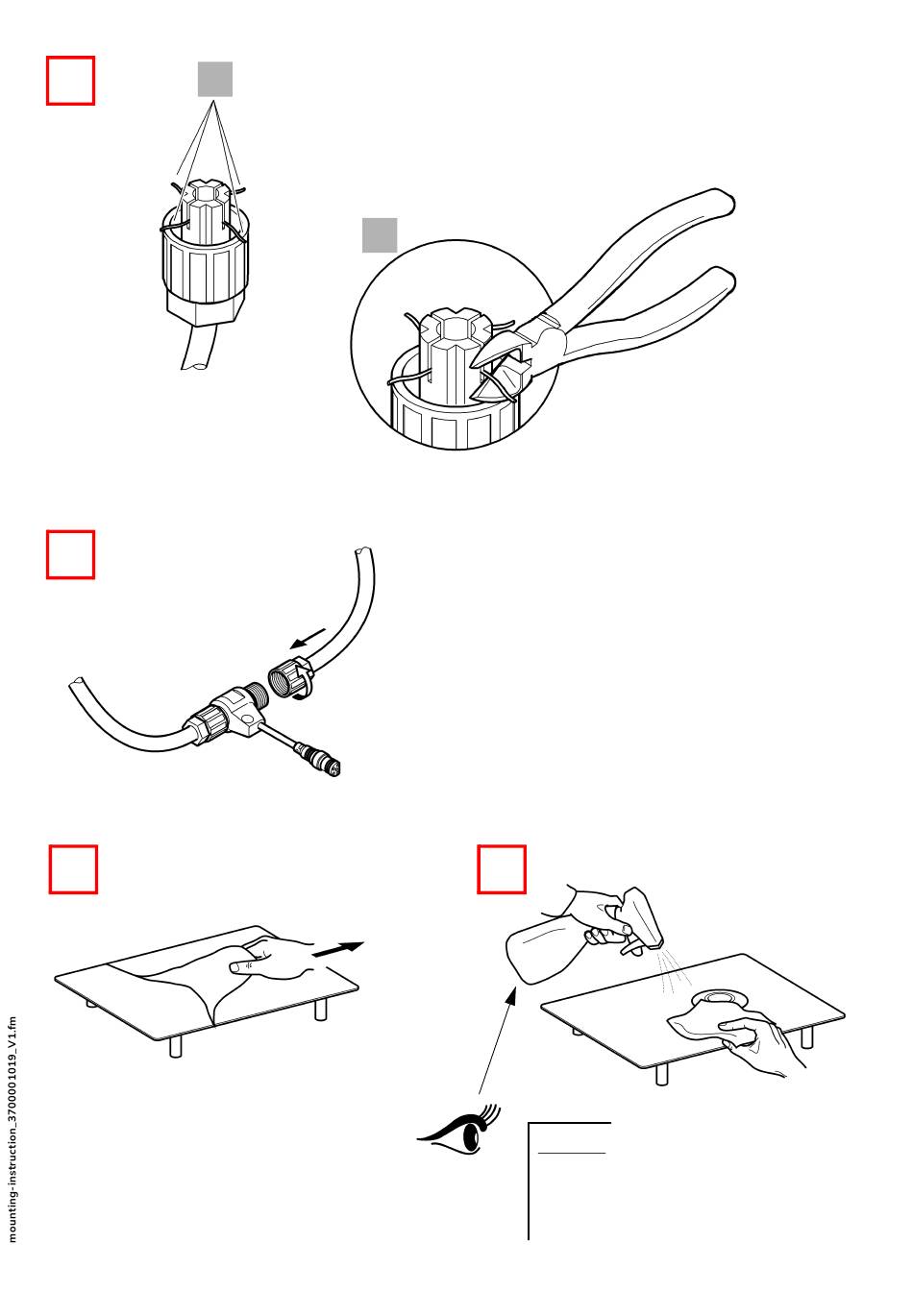 mounting-instruction_3700001019_V1.fm