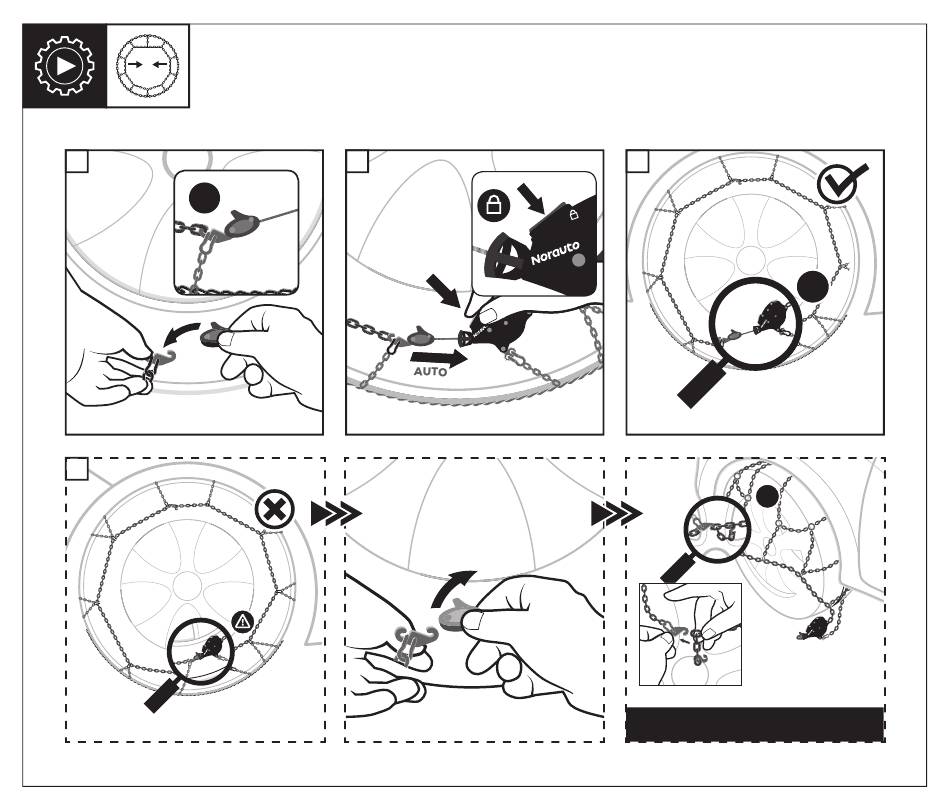 Norauto

AUTO