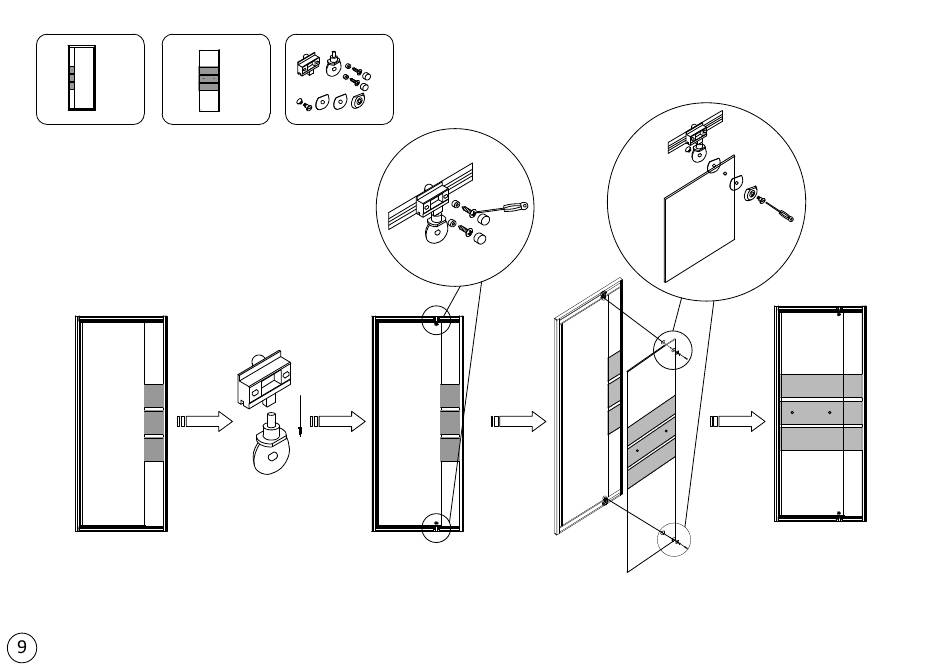 9